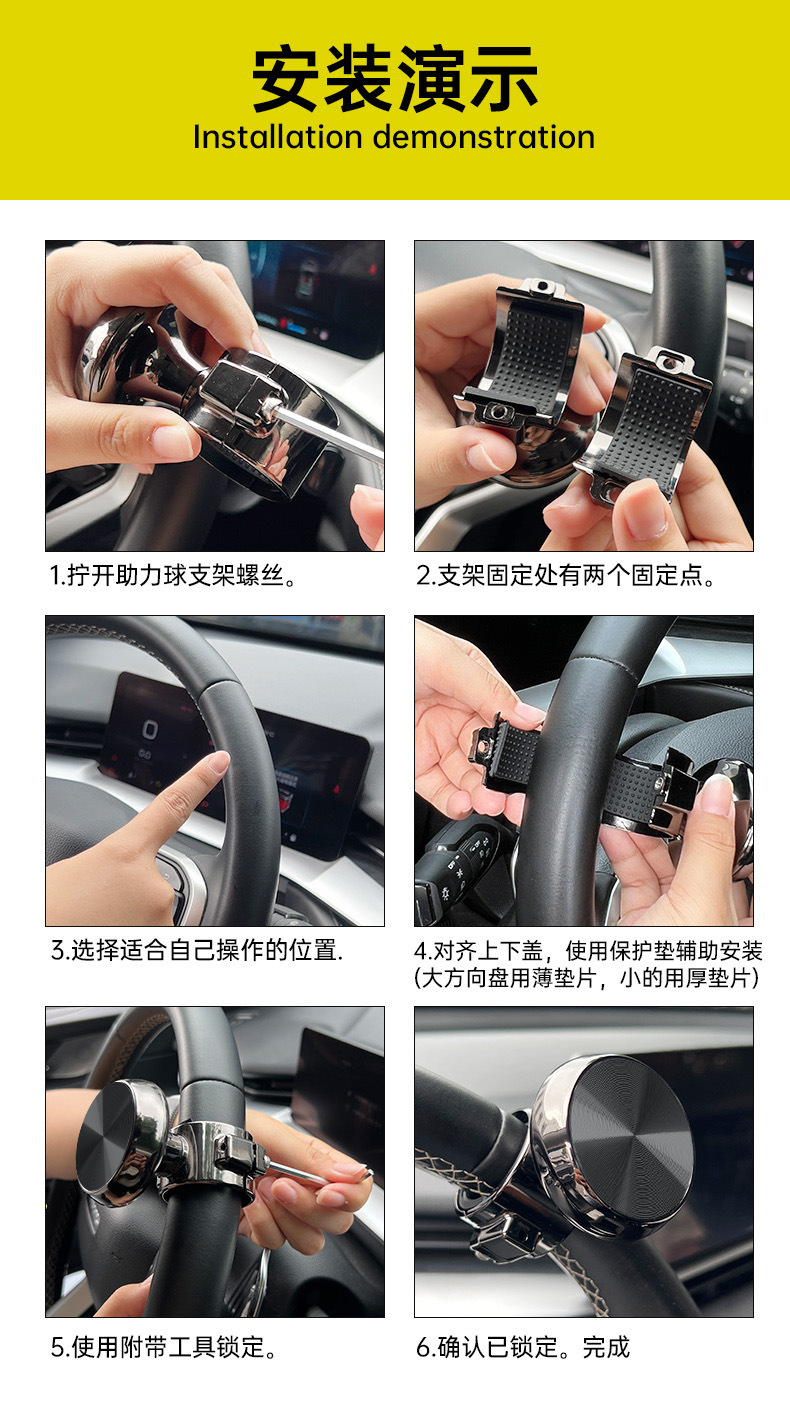 安装演示
Installation demonstration

1.拧开助力球支架螺丝。

2.支架固定处有两个固定点。

3.选择适合自己操作的位置.

4.对齐上下盖，使用保护垫辅助安装
(大方向盘用薄垫片，小的用厚垫片)

5.使用附带工具锁定。

6.确认已锁定。完成