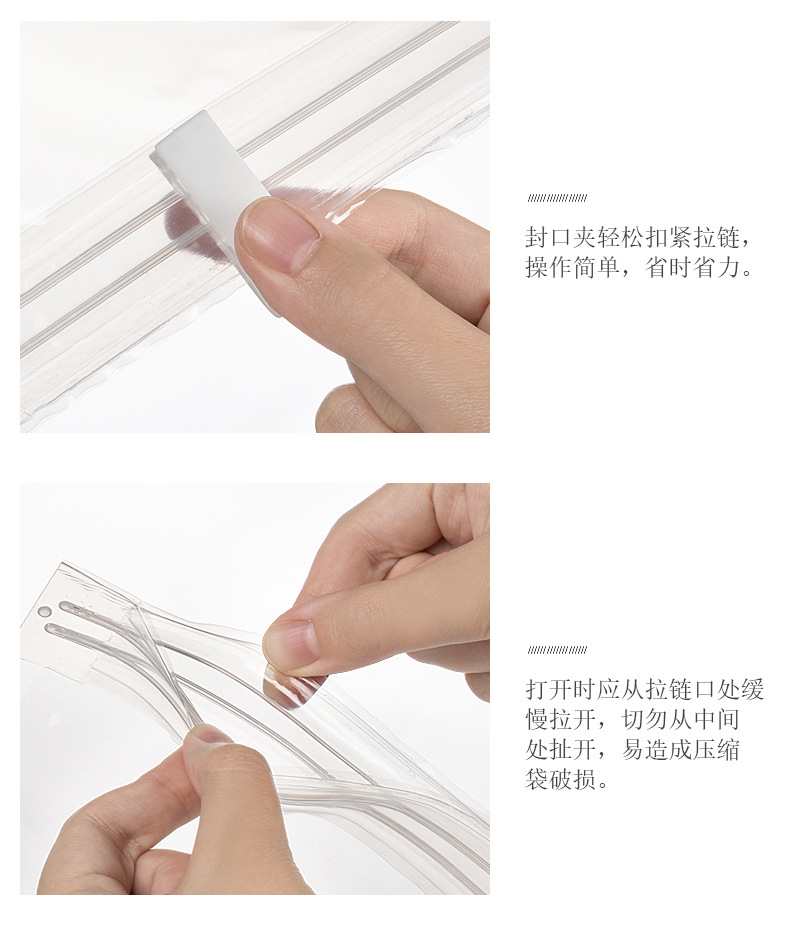 封口夹轻松扣紧拉链，操作简单，省时省力。

打开时应从拉链口处缓慢拉开，切勿从中间处扯开，易造成压缩袋破损。