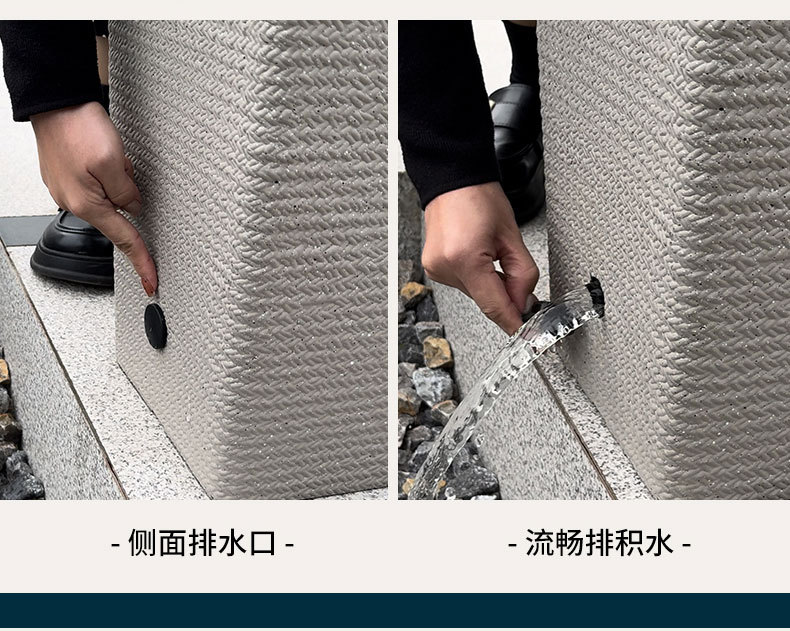 - 侧面排水口 -

- 流畅排积水 -