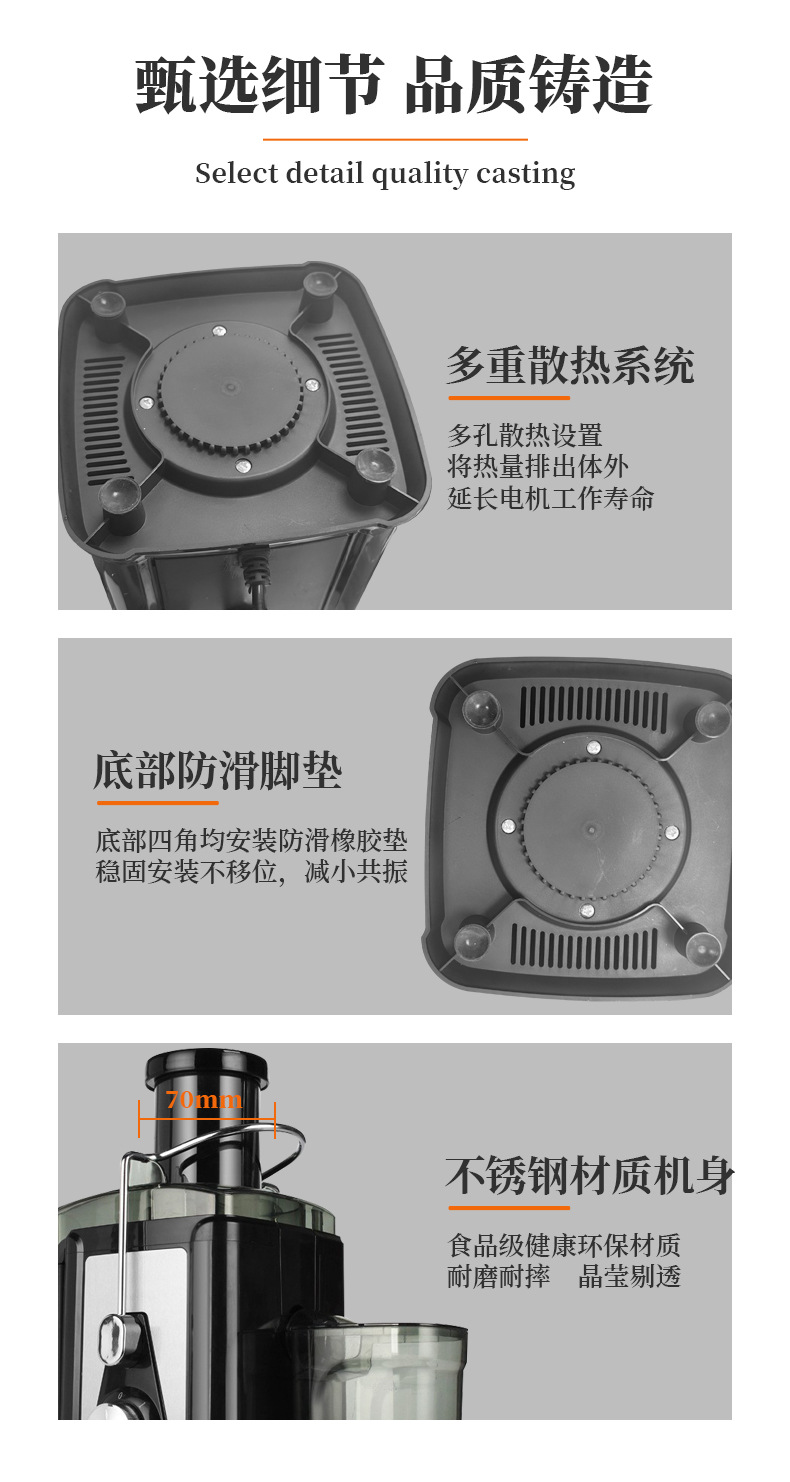 甄选细节 品质铸造

Select detail quality casting

多重散热系统

多孔散热设置
将热量排出体外
延长电机工作寿命

底部防滑脚垫

底部四角均安装防滑橡胶垫
稳固安装不移位，减小共振

70mm

不锈钢材质机身

食品级健康环保材质
耐磨耐摔 晶莹剔透