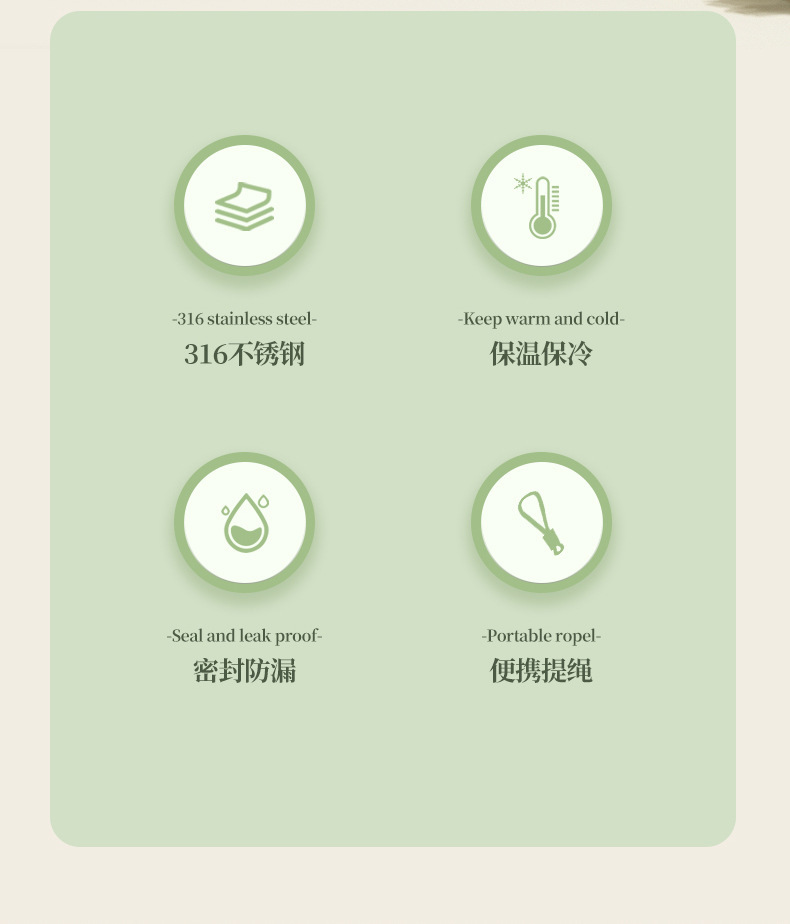 -316 stainless steel-
316不锈钢

-Keep warm and cold-
保温保冷

-Seal and leak proof-
密封防漏

-Portable ropel-
便携提绳