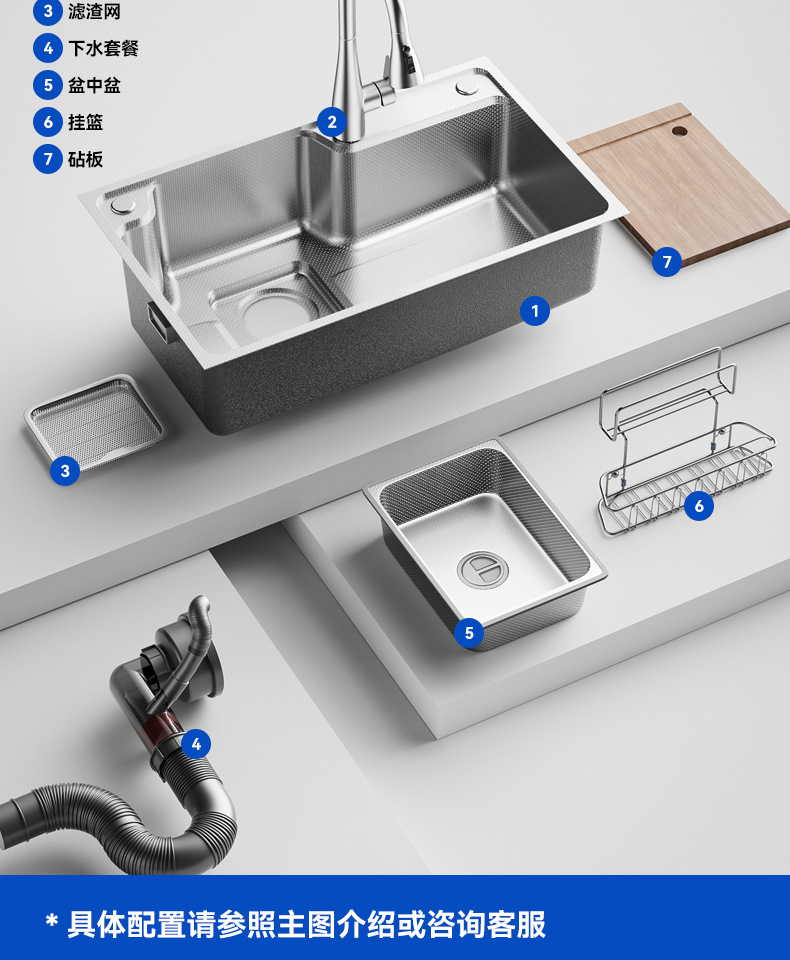 3 滤渣网
4 下水套餐
5 盆中盆
6 挂篮
7 砧板

2
7
1
3
6
5
4

* 具体配置请参照主图介绍或咨询客服