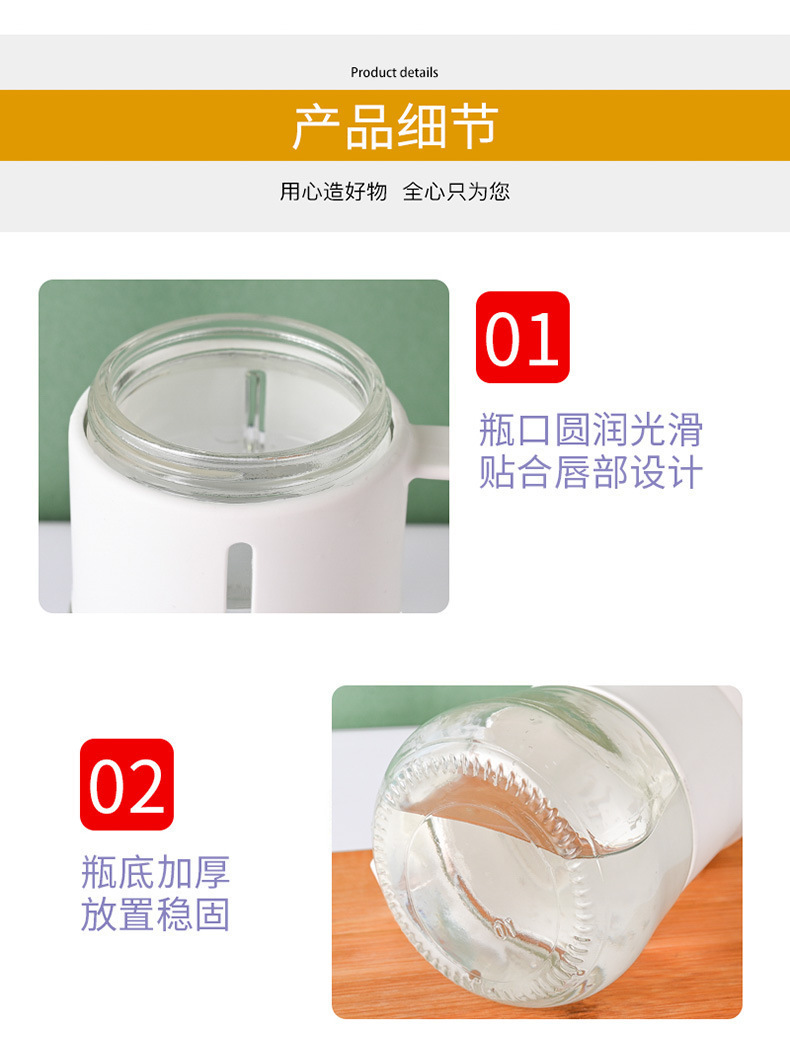 Product details

产品细节

用心造好物 全心只为您

01

瓶口圆润光滑
贴合唇部设计

02

瓶底加厚
放置稳固