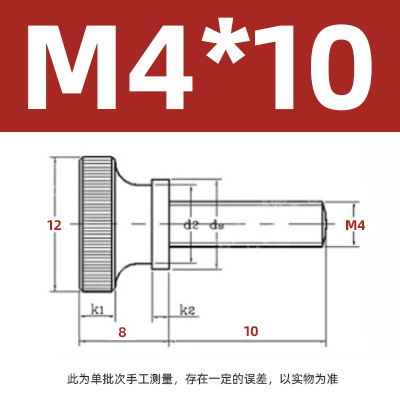 M4*10

12

d2 ds

M4

k1

k2

8

10

此为单批次手工测量，存在一定的误差，以实物为准