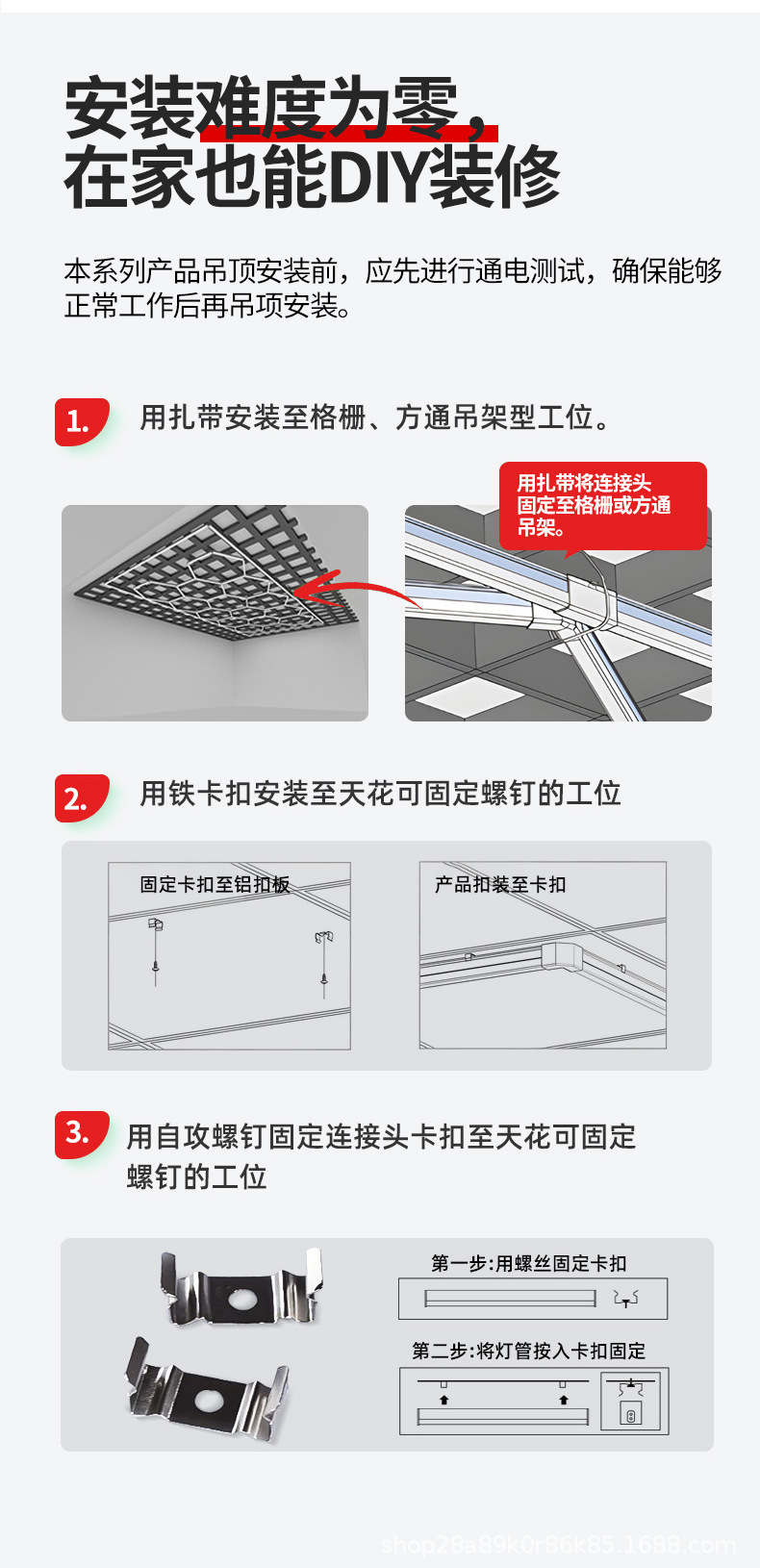 安装难度为零，
在家也能DIY装修

本系列产品吊顶安装前，应先进行通电测试，确保能够正常工作后再吊项安装。

1. 用扎带安装至格栅、方通吊架型工位。

用扎带将连接头固定至格栅或方通吊架。

2. 用铁卡扣安装至天花可固定螺钉的工位

固定卡扣至铝扣板

产品扣装至卡扣

3. 用自攻螺钉固定连接头卡扣至天花可固定螺钉的工位

第一步:用螺丝固定卡扣

第二步:将灯管按入卡扣固定

shop28a89k0r86k85.1688.com