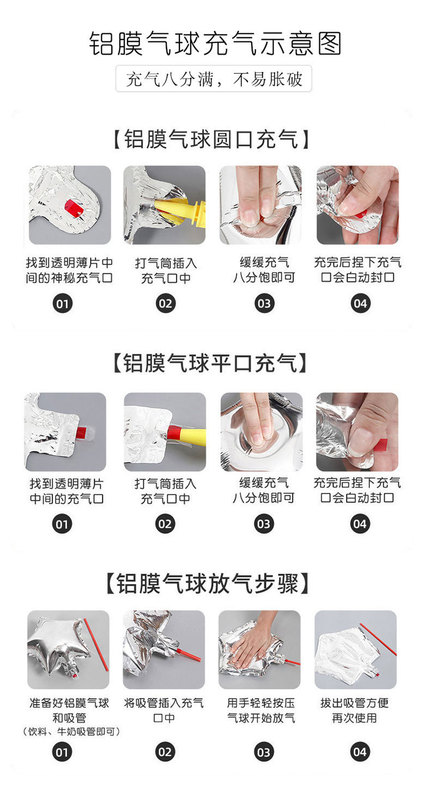 铝膜气球充气示意图

充气八分满，不易胀破

【铝膜气球圆口充气】

找到透明薄片中间的神秘充气口

01

打气筒插入充气口中

02

缓缓充气八分饱即可

03

充完后捏下充气口会自动封口

04

【铝膜气球平口充气】

找到透明薄片中间的充气口

01

打气筒插入充气口中

02

缓缓充气八分饱即可

03

充完后捏下充气口会自动封口

04

【铝膜气球放气步骤】

准备好铝膜气球和吸管
（饮料、牛奶吸管即可）

01

将吸管插入充气口中

02

用手轻轻按压气球开始放气

03

拔出吸管方便再次使用

04