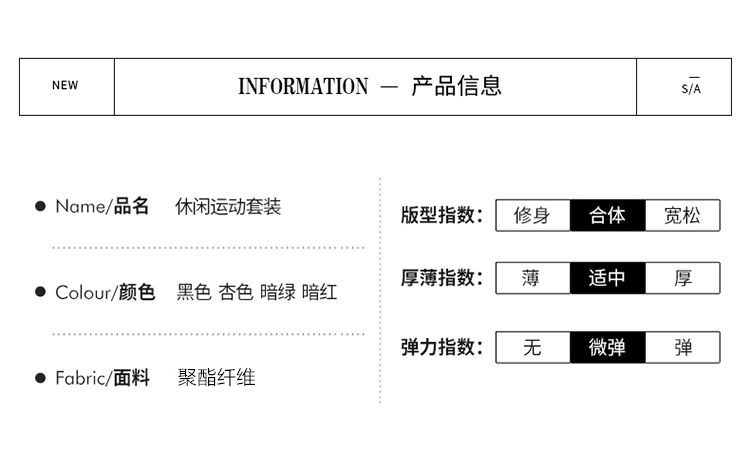 NEW

INFORMATION — 产品信息

S/A

• Name/品名 休闲运动套装

• Colour/颜色 黑色 杏色 暗绿 暗红

• Fabric/面料 聚酯纤维

版型指数: 修身 合体 宽松

厚薄指数: 薄 适中 厚

弹力指数: 无 微弹 弹