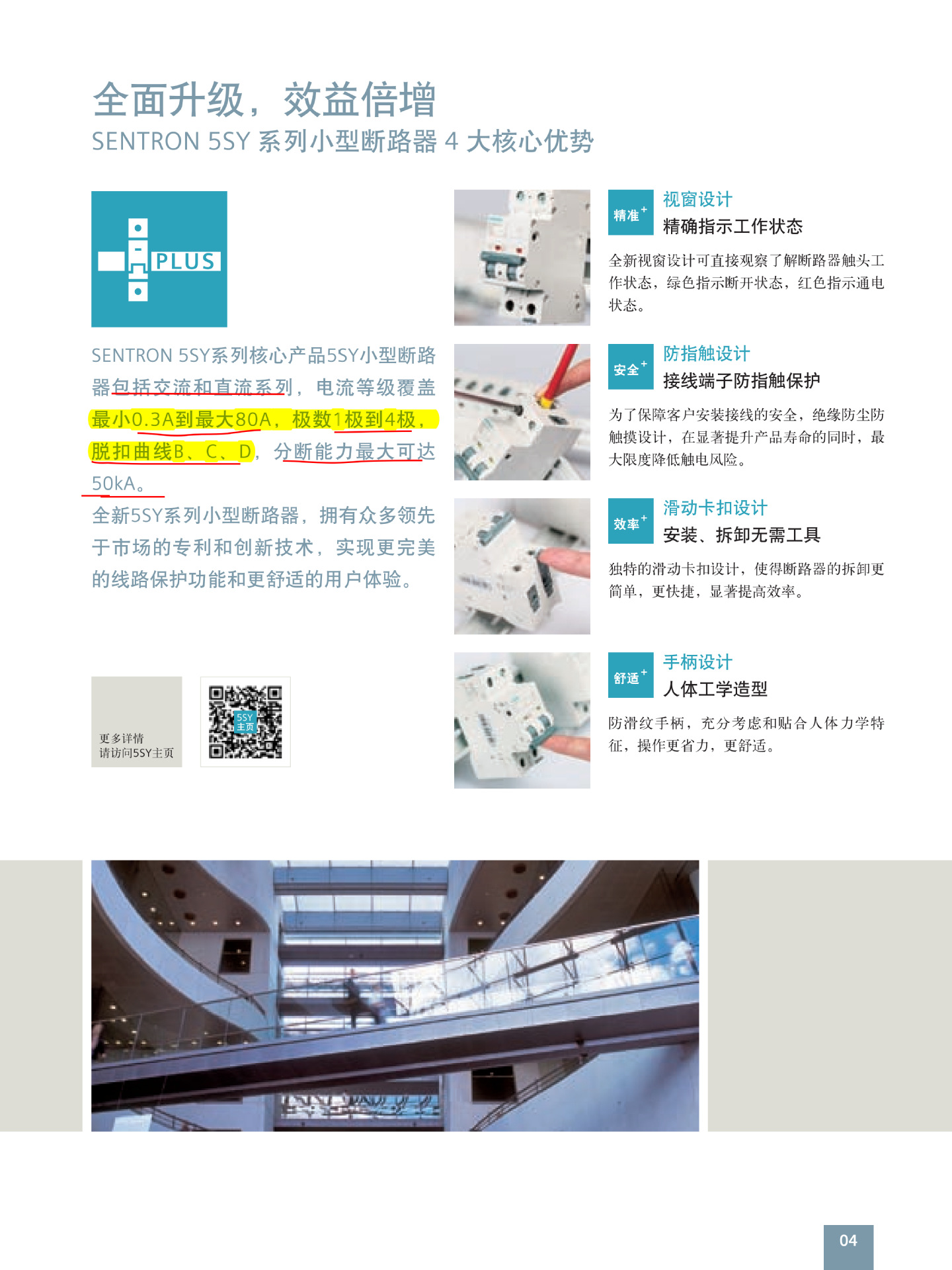 全面升级，效益倍增
SENTRON 5SY 系列小型断路器 4 大核心优势

PLUS

SENTRON 5SY系列核心产品5SY小型断路器包括交流和直流系列，电流等级覆盖最小0.3A到最大80A，极数1极到4极，脱扣曲线B、C、D，分断能力最大可达50kA。

全新5SY系列小型断路器，拥有众多领先于市场的专利和创新技术，实现更完美的线路保护功能和更舒适的用户体验。

更多详情
请访问5SY主页

5SY
主页

精准+
视窗设计
精确指示工作状态

全新视窗设计可直接观察了解断路器触头工作状态，绿色指示断开状态，红色指示通电状态。

安全+
防指触设计
接线端子防指触保护

为了保障客户安装接线的安全，绝缘防尘防触摸设计，在显著提升产品寿命的同时，最大限度降低触电风险。

效率+
滑动卡扣设计
安装、拆卸无需工具

独特的滑动卡扣设计，使得断路器的拆卸更简单，更快捷，显著提高效率。

舒适+
手柄设计
人体工学造型

防滑纹手柄，充分考虑和贴合人体力学特征，操作更省力，更舒适。

04