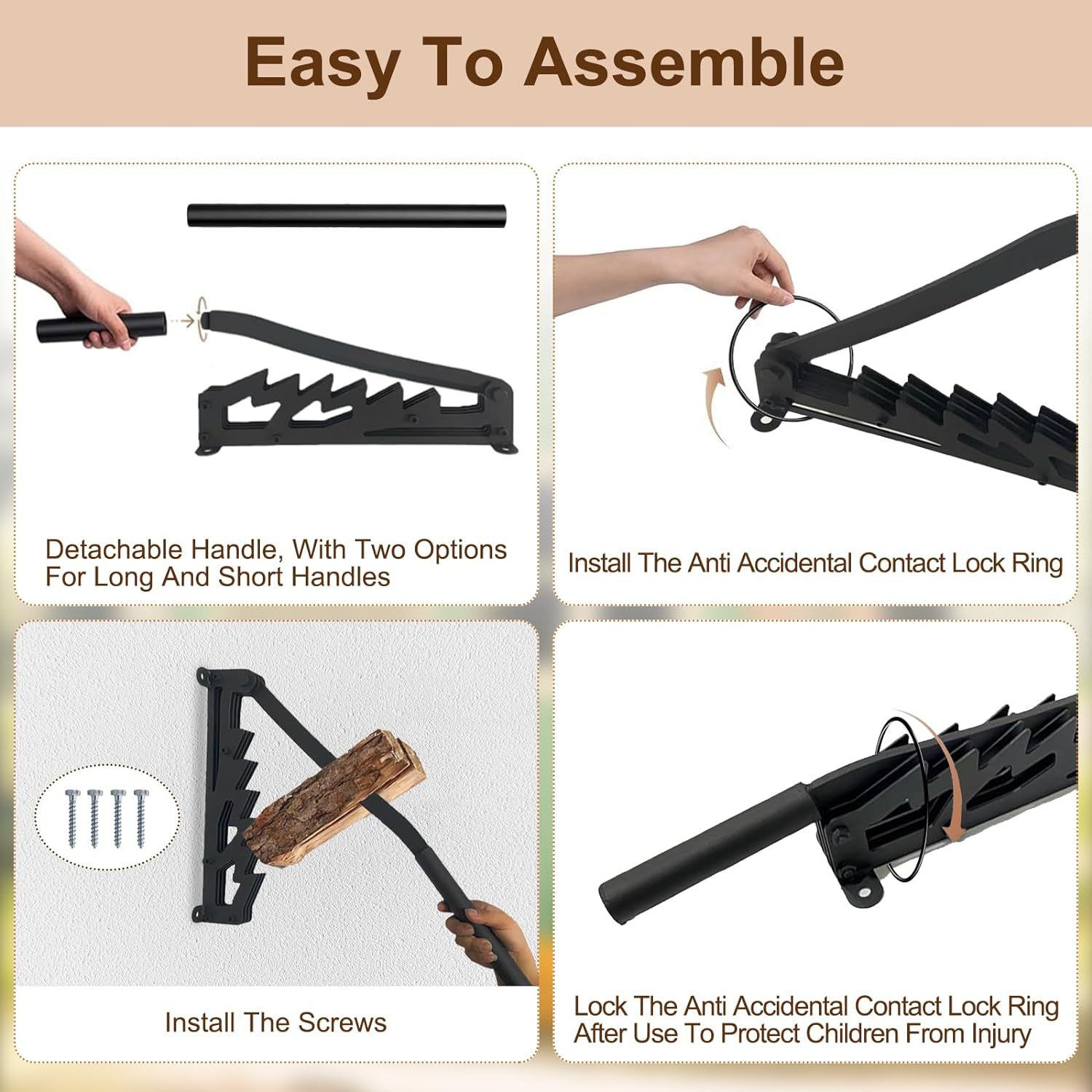 Easy To Assemble

Detachable Handle, With Two Options For Long And Short Handles

Install The Anti Accidental Contact Lock Ring

Install The Screws

Lock The Anti Accidental Contact Lock Ring After Use To Protect Children From Injury