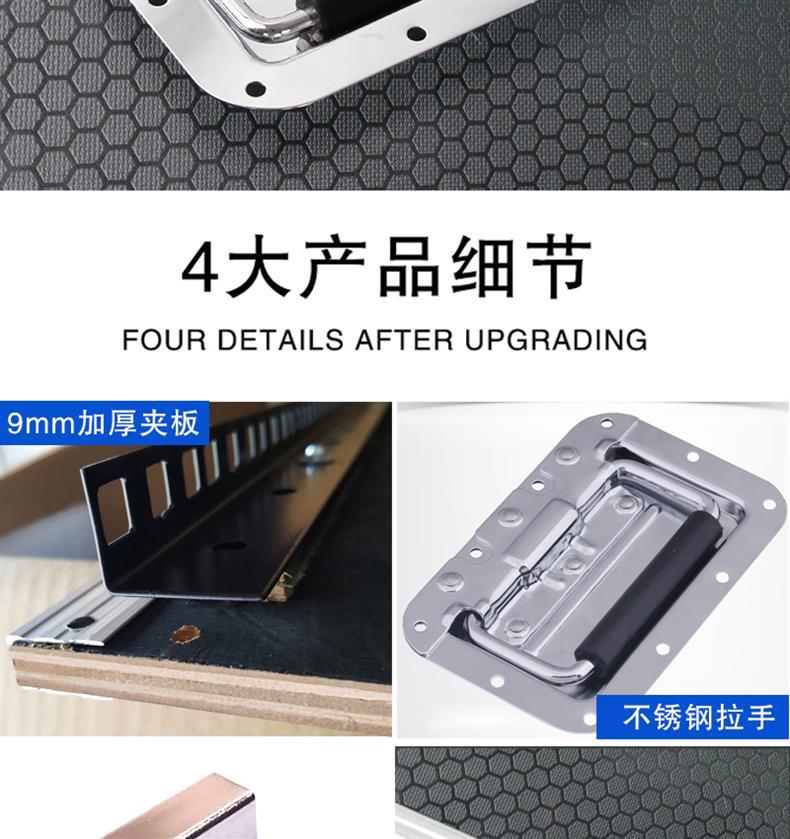 4大产品细节

FOUR DETAILS AFTER UPGRADING

9mm加厚夹板

不锈钢拉手