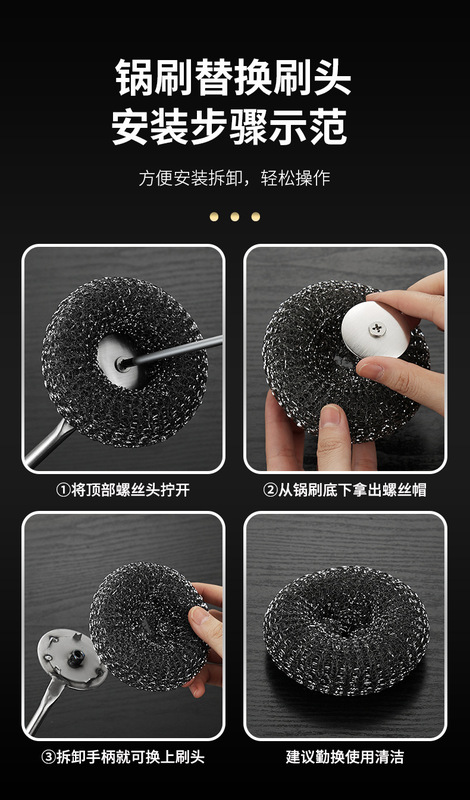 锅刷替换刷头
安装步骤示范

方便安装拆卸，轻松操作

①将顶部螺丝头拧开

②从锅刷底下拿出螺丝帽

③拆卸手柄就可换上刷头

建议勤换使用清洁