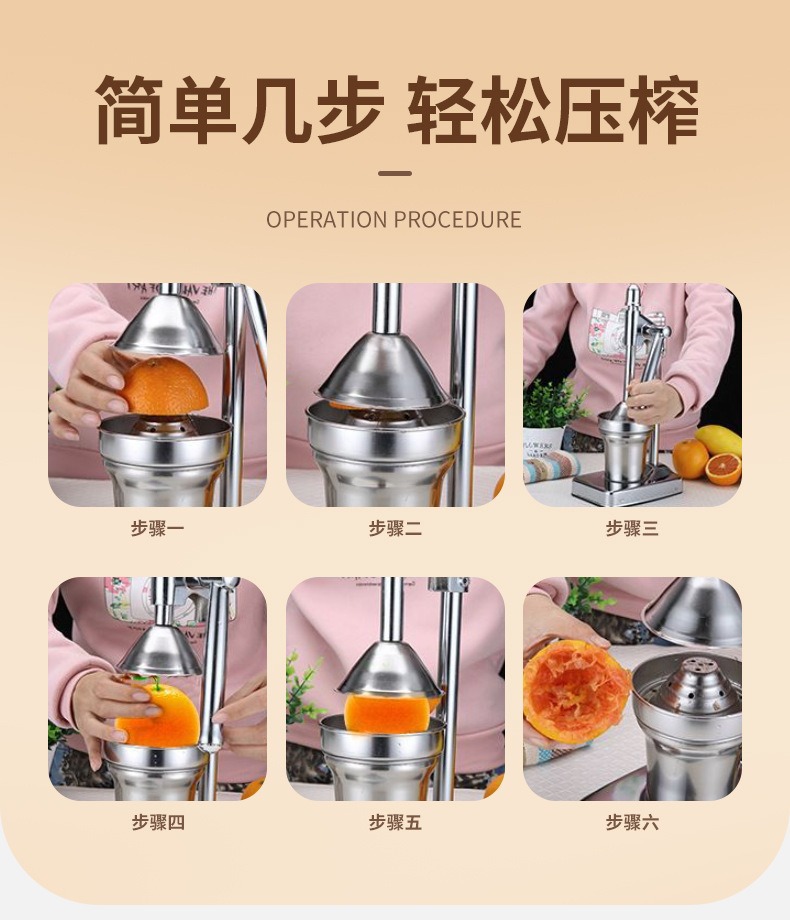 简单几步 轻松压榨

OPERATION PROCEDURE

步骤一

步骤二

步骤三

步骤四

步骤五

步骤六