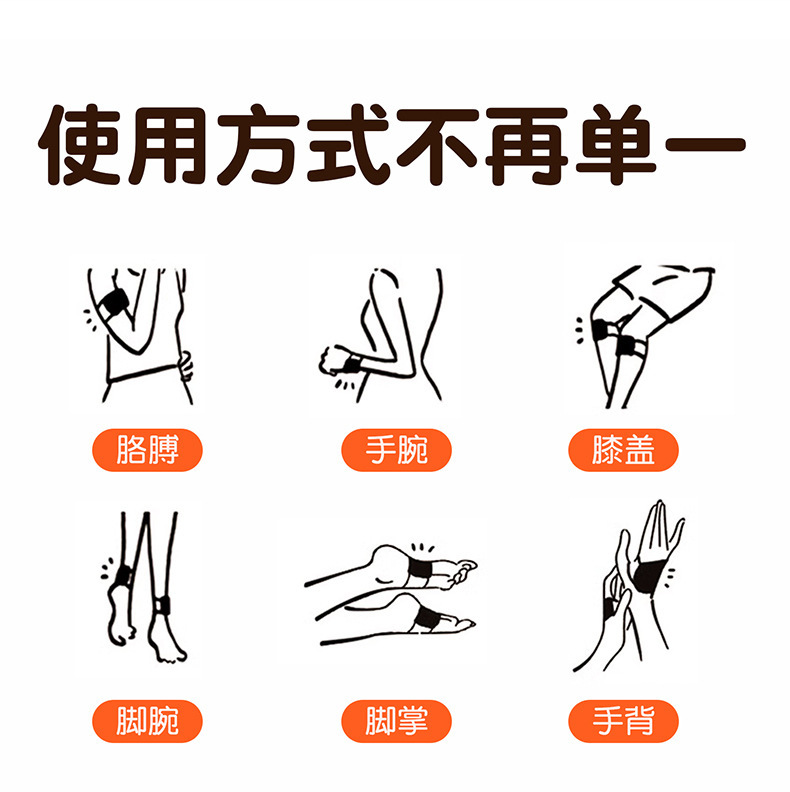 使用方式不再单一

胳膊

手腕

膝盖

脚腕

脚掌

手背