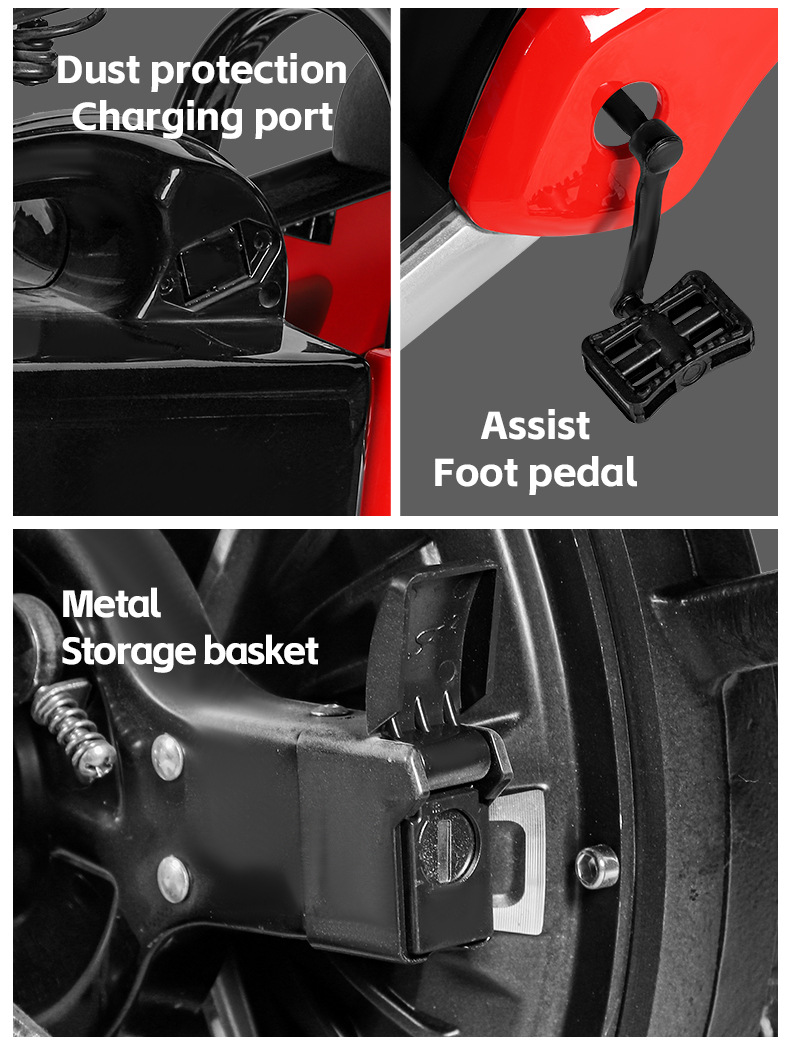 Dust protection
Charging port

Assist
Foot pedal

Metal
Storage basket