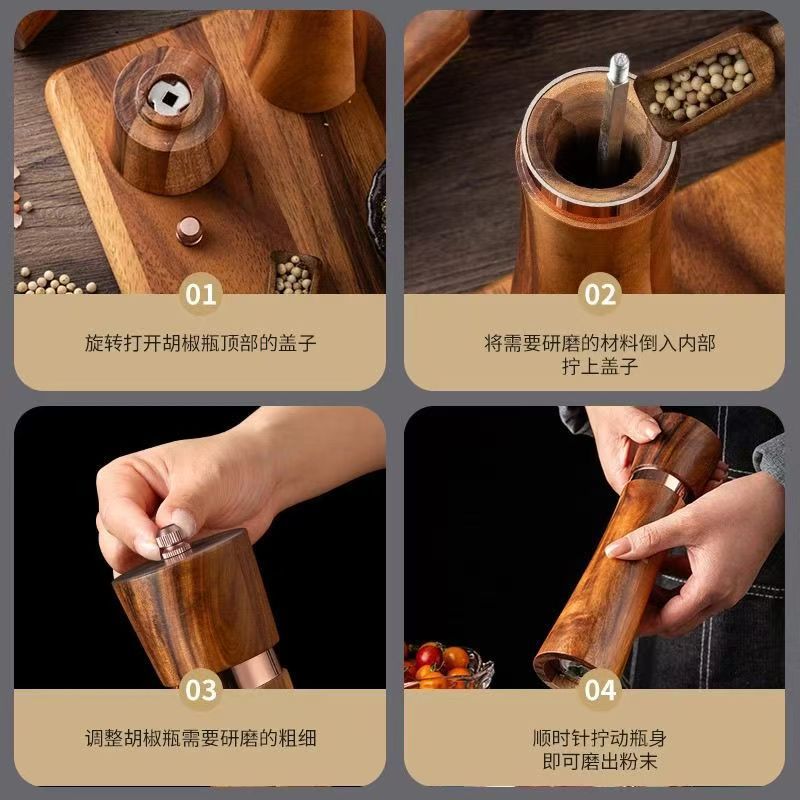 01
旋转打开胡椒瓶顶部的盖子

02
将需要研磨的材料倒入内部
拧上盖子

03
调整胡椒瓶需要研磨的粗细

04
顺时针拧动瓶身
即可磨出粉末