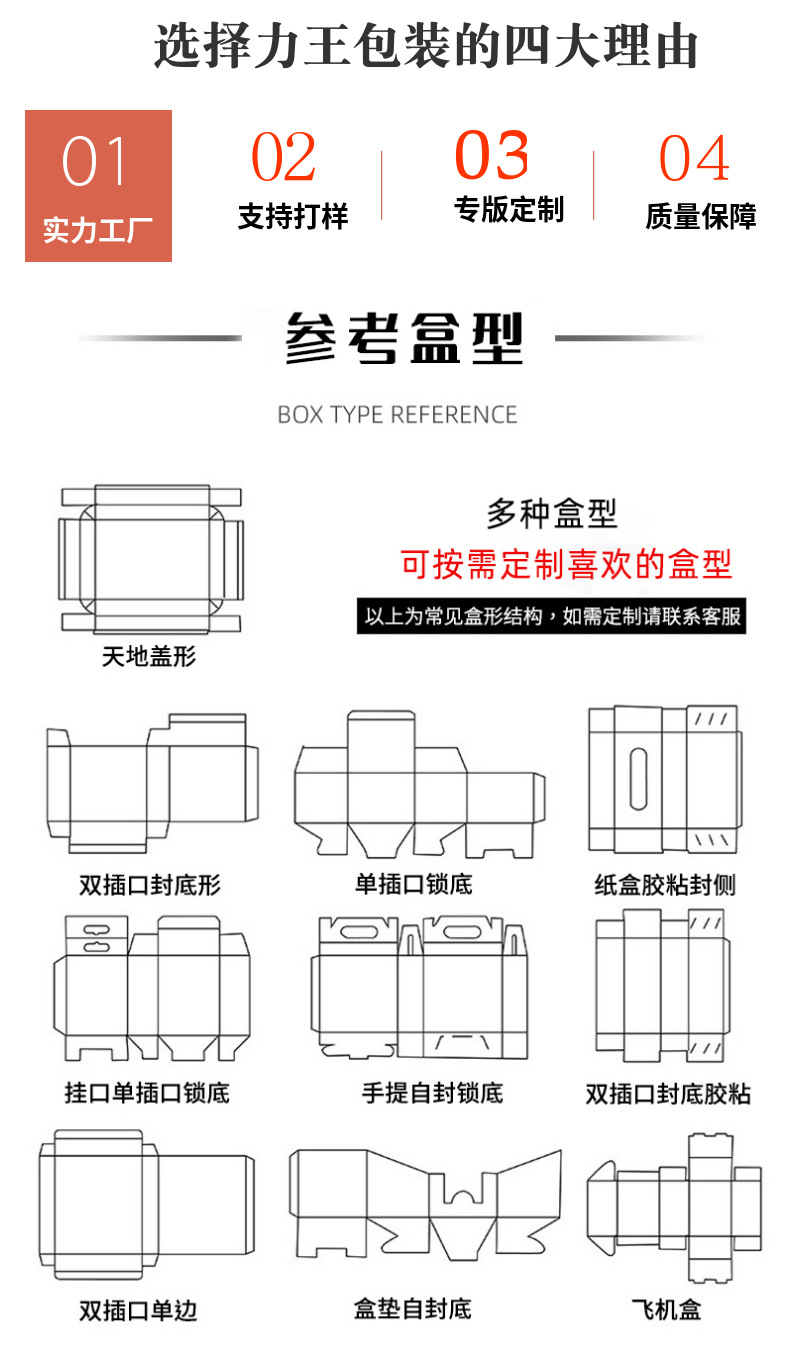 选择力王包装的四大理由

01
实力工厂

02
支持打样

03
专版定制

04
质量保障

参考盒型
BOX TYPE REFERENCE

天地盖形

多种盒型
可按需定制喜欢的盒型
以上为常见盒形结构，如需定制请联系客服

双插口封底形

单插口锁底

纸盒胶粘封侧

挂口单插口锁底

手提自封锁底

双插口封底胶粘

双插口单边

盒垫自封底

飞机盒