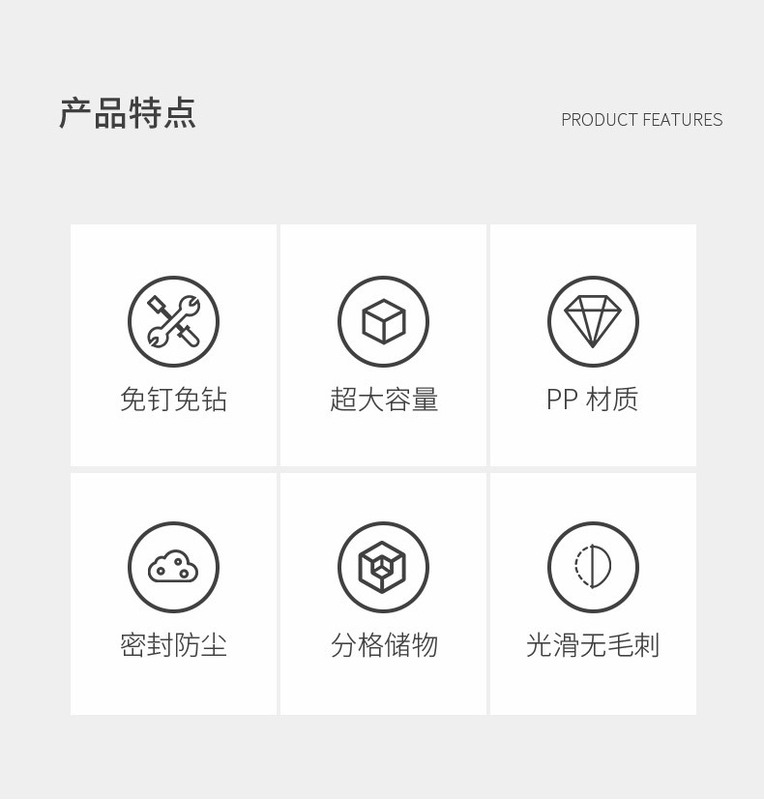 产品特点

PRODUCT FEATURES

免钉免钻

超大容量

PP材质

密封防尘

分格储物

光滑无毛刺