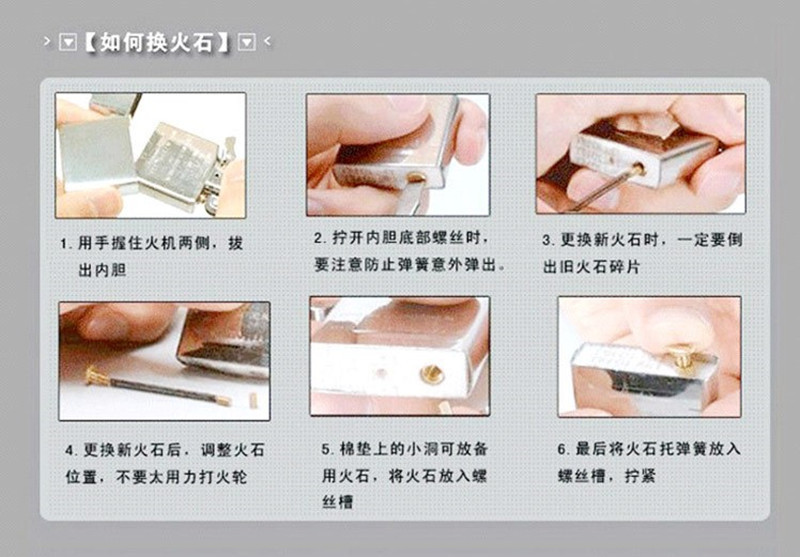 【如何换火石】

1. 用手握住火机两侧，拔出内胆

2. 拧开内胆底部螺丝时，要注意防止弹簧意外弹出。

3. 更换新火石时，一定要倒出旧火石碎片

4. 更换新火石后，调整火石位置，不要太用力打火轮

5. 棉垫上的小洞可放备用火石，将火石放入螺丝槽

6. 最后将火石托弹簧放入螺丝槽，拧紧