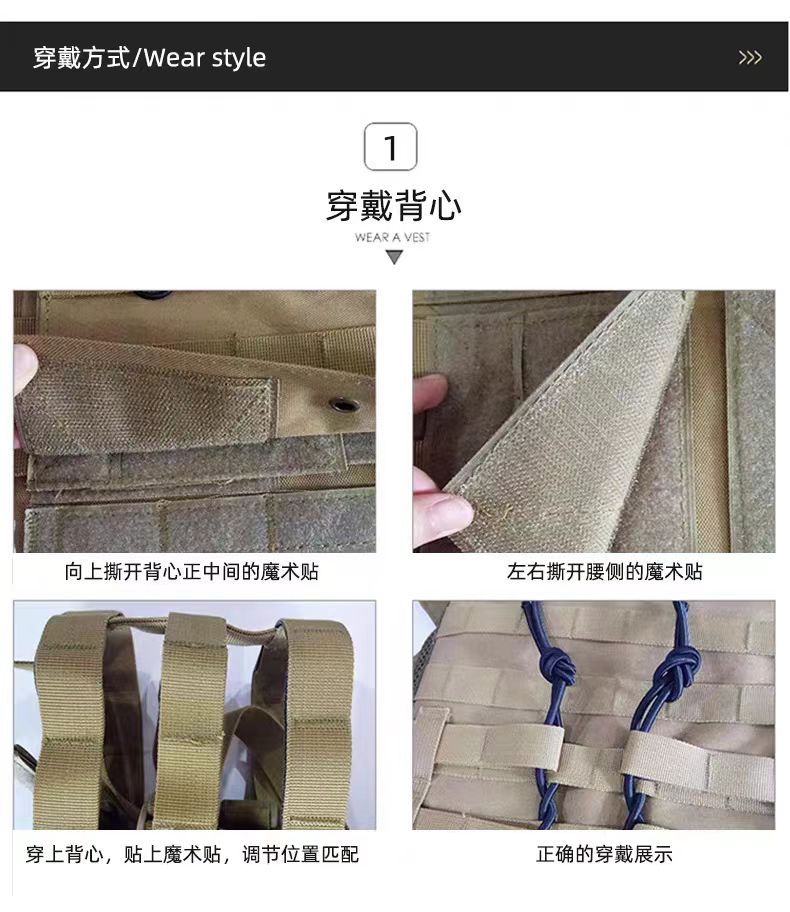 穿戴方式/Wear style

>>>

1

穿戴背心

WEAR A VEST

向上撕开背心正中间的魔术贴

左右撕开腰侧的魔术贴

穿上背心，贴上魔术贴，调节位置匹配

正确的穿戴展示