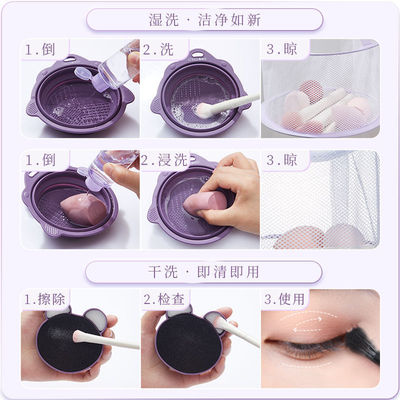 湿洗 · 洁净如新

1.倒

2.洗

3.晾

1.倒

2.浸洗

3.晾

干洗 · 即清即用

1.擦除

2.检查

3.使用