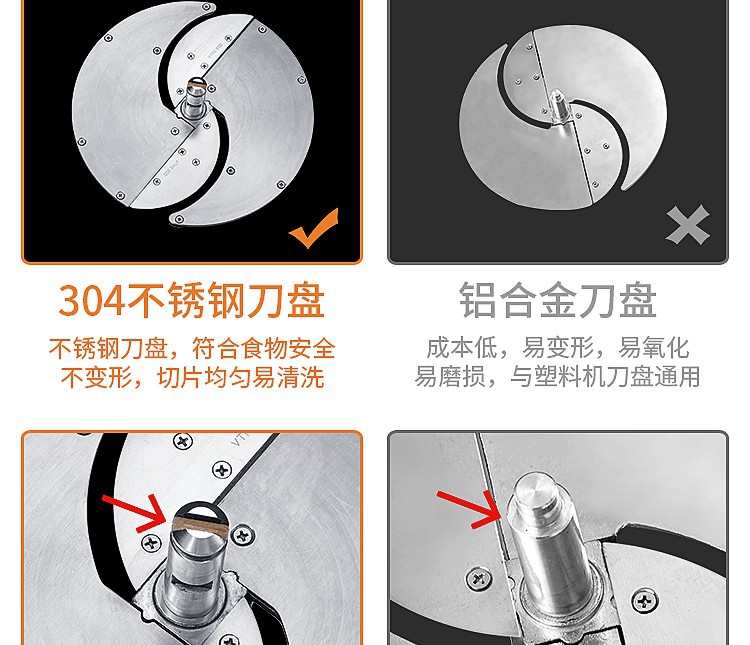 304不锈钢刀盘

不锈钢刀盘，符合食物安全
不变形，切片均匀易清洗

铝合金刀盘

成本低，易变形，易氧化
易磨损，与塑料机刀盘通用