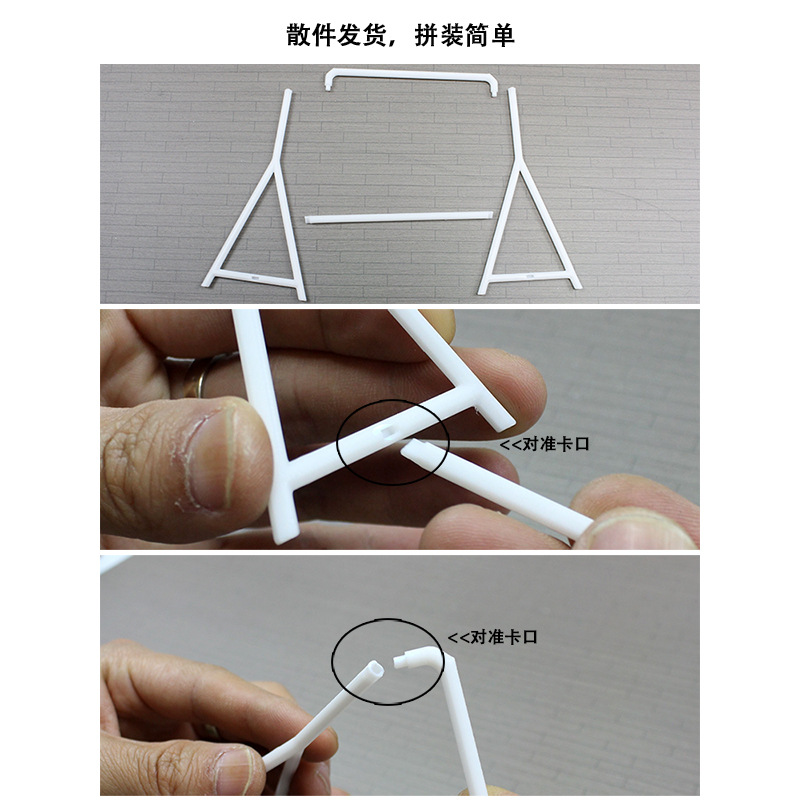 散件发货，拼装简单

<<对准卡口

<<对准卡口