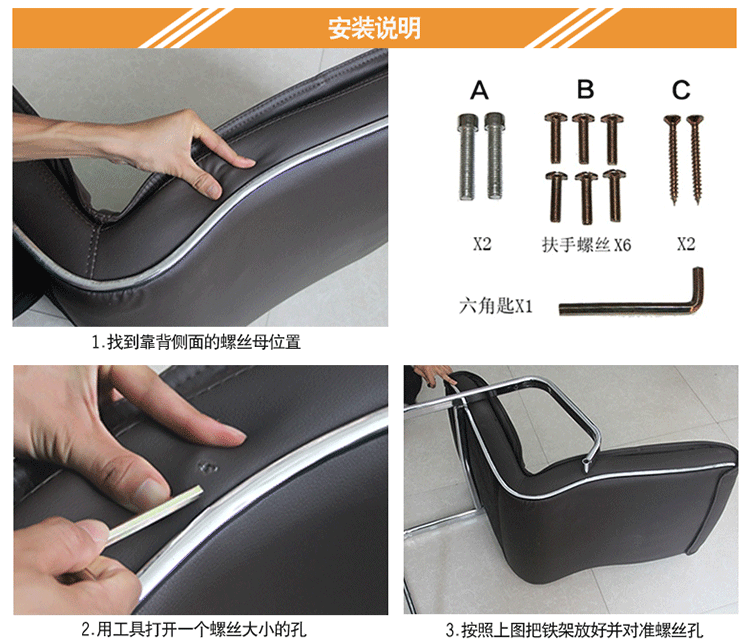 安装说明

A
B
C

X2
扶手螺丝 X6
X2

六角匙X1

1.找到靠背侧面的螺丝母位置

2.用工具打开一个螺丝大小的孔

3.按照上图把铁架放好并对准螺丝孔