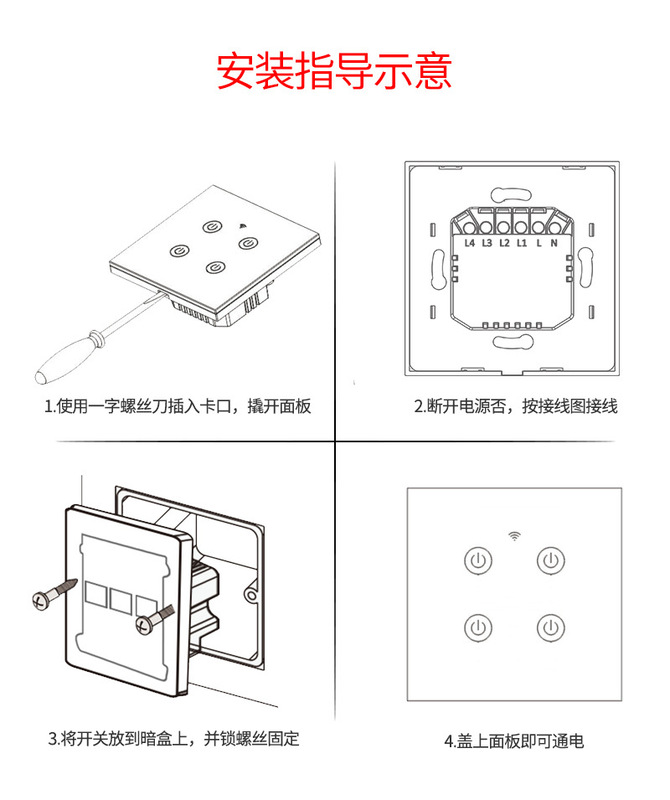 安装指导示意

1.使用一字螺丝刀插入卡口，撬开面板

L4 L3 L2 L1 L N

2.断开电源否，按接线图接线

3.将开关放到暗盒上，并锁螺丝固定

4.盖上面板即可通电