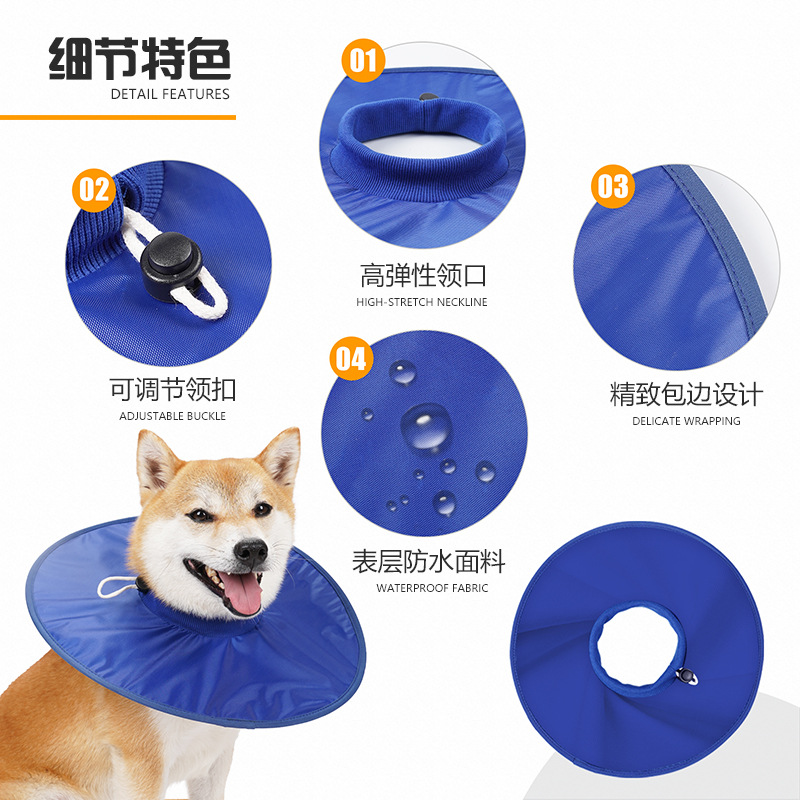 细节特色
DETAIL FEATURES

01
高弹性领口
HIGH-STRETCH NECKLINE

02
可调节领扣
ADJUSTABLE BUCKLE

03
精致包边设计
DELICATE WRAPPING

04
表层防水面料
WATERPROOF FABRIC