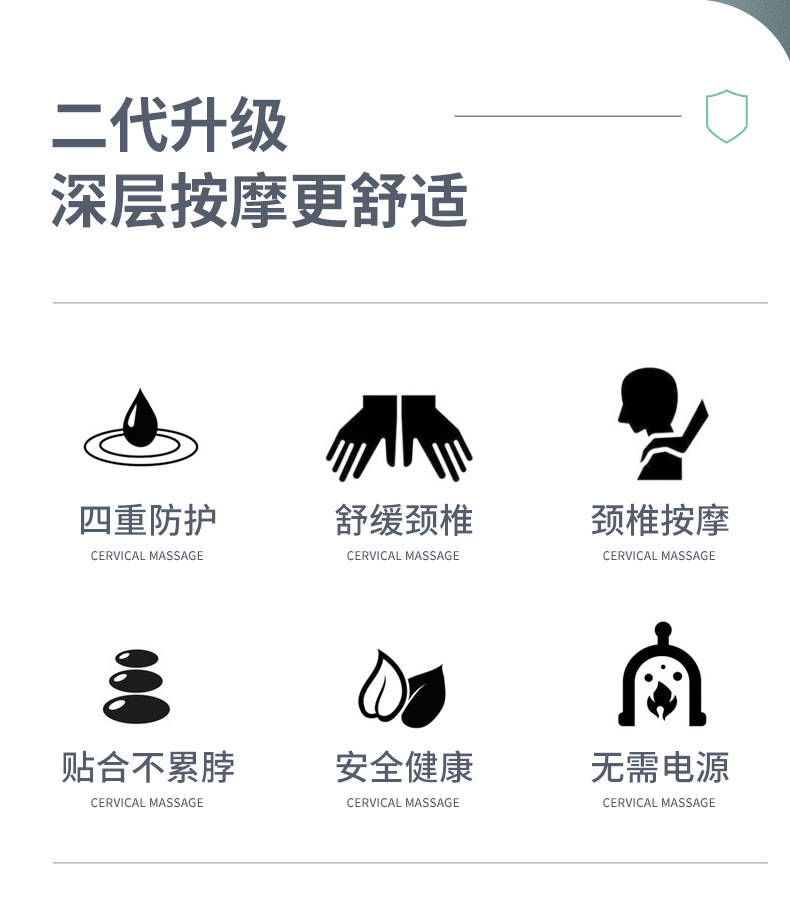 二代升级
深层按摩更舒适

四重防护
CERVICAL MASSAGE

舒缓颈椎
CERVICAL MASSAGE

颈椎按摩
CERVICAL MASSAGE

贴合不累脖
CERVICAL MASSAGE

安全健康
CERVICAL MASSAGE

无需电源
CERVICAL MASSAGE