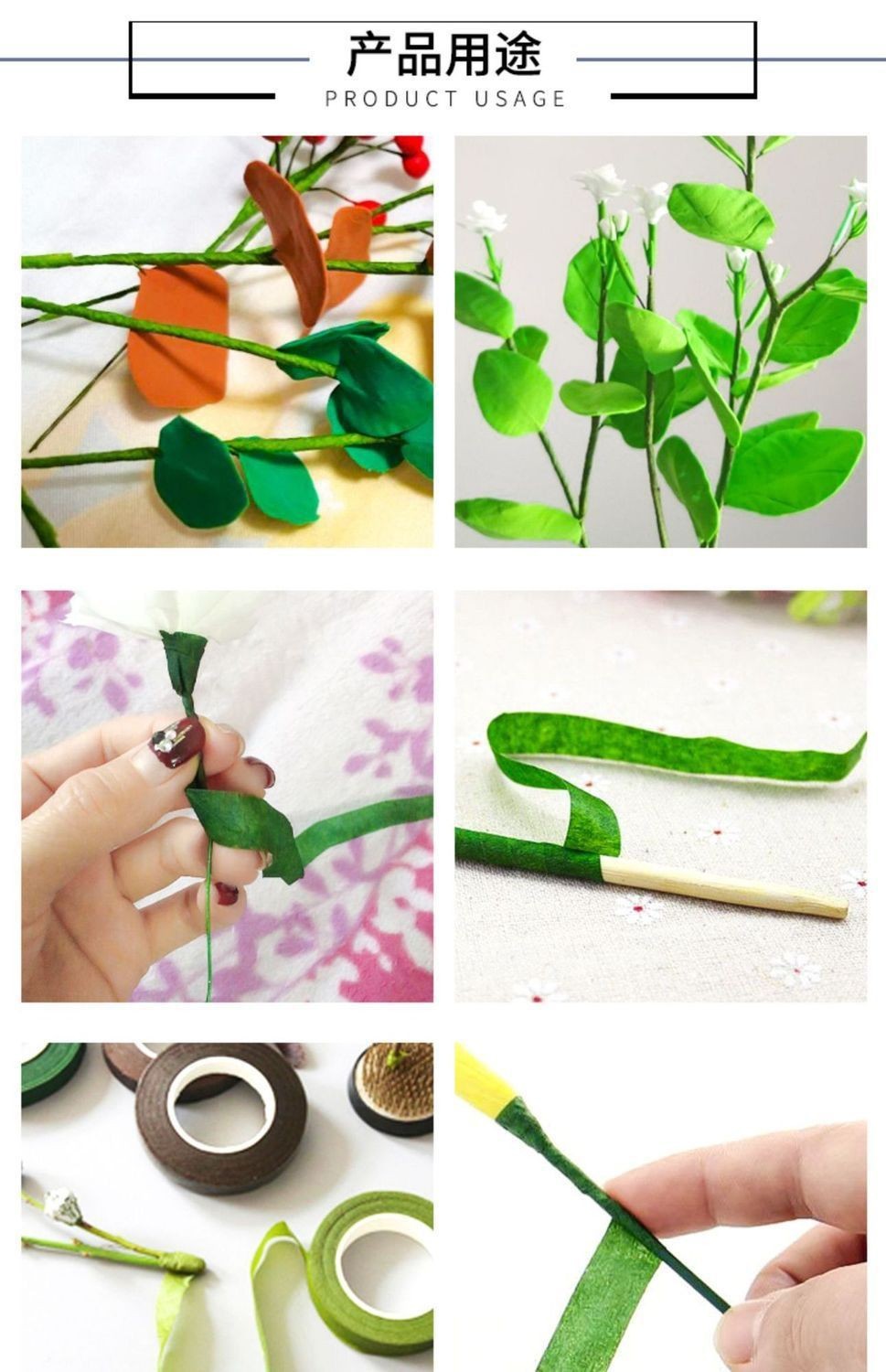 产品用途
PRODUCT USAGE