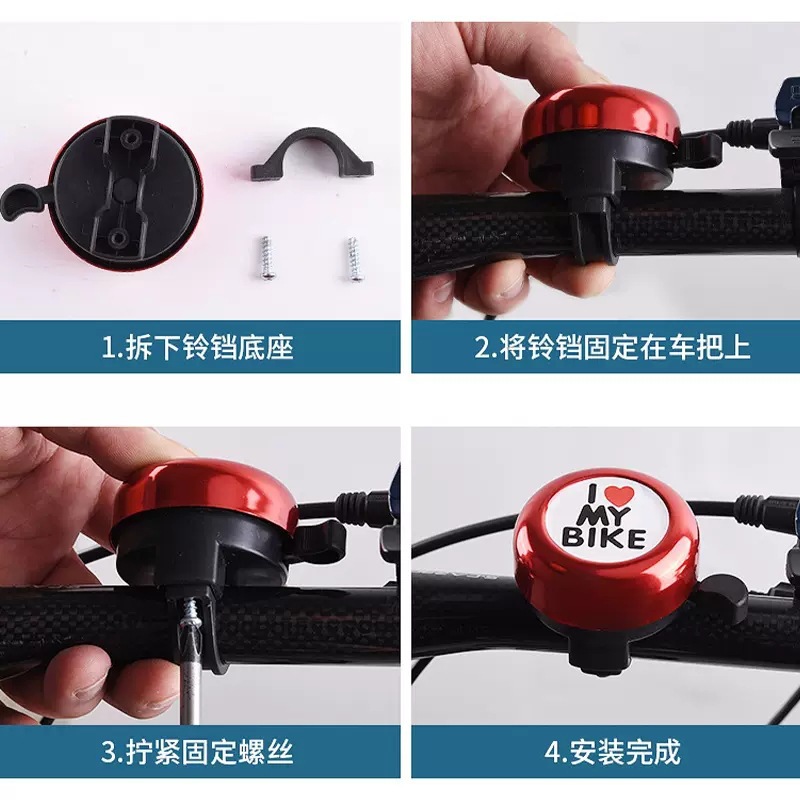 1.拆下铃铛底座

2.将铃铛固定在车把上

3.拧紧固定螺丝

I ♥ MY BIKE

4.安装完成