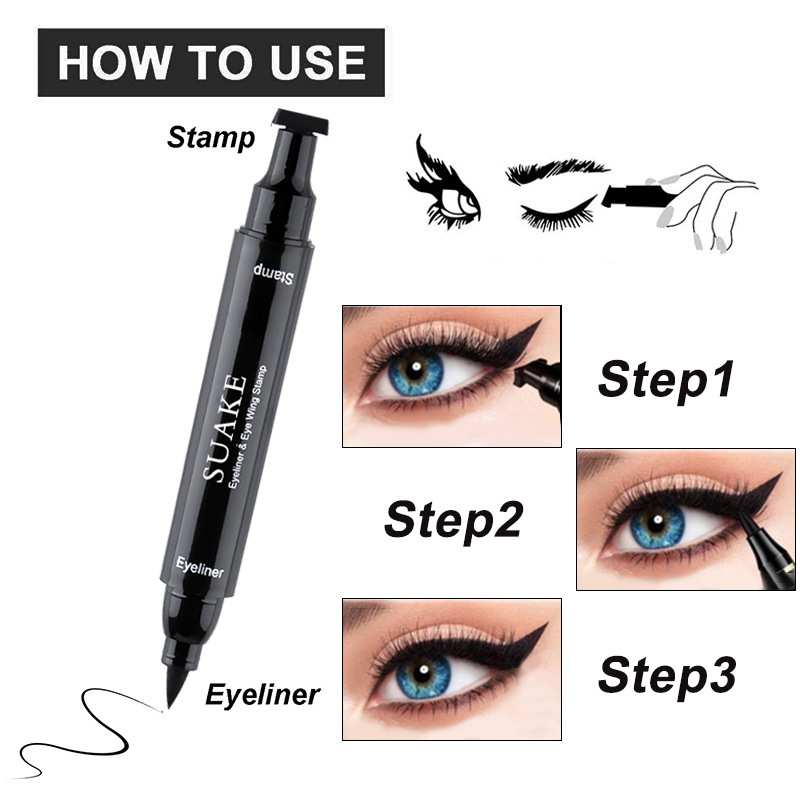 HOW TO USE

Stamp

Stamp

SUAKE
Eyeliner & Eye Wing Stamp

Eyeliner

Eyeliner

Step1

Step2

Step3