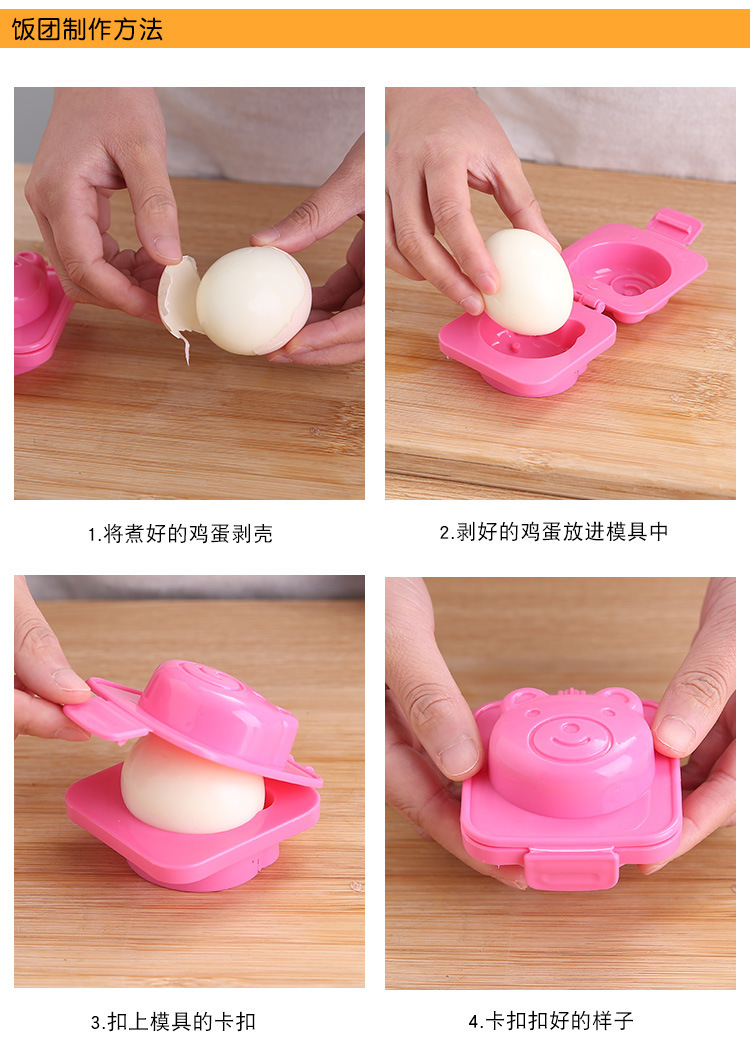 饭团制作方法

1.将煮好的鸡蛋剥壳

2.剥好的鸡蛋放进模具中

3.扣上模具的卡扣

4.卡扣扣好的样子