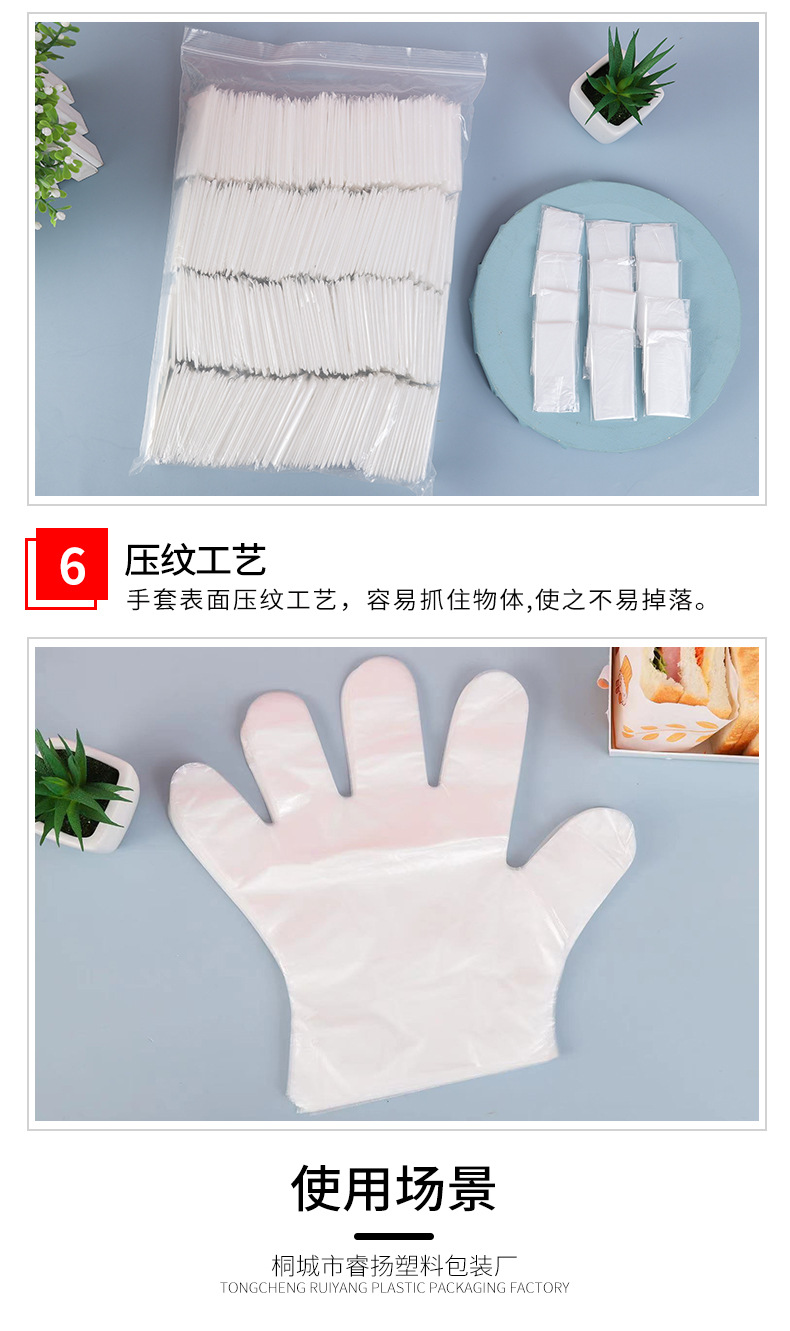 6 压纹工艺

手套表面压纹工艺，容易抓住物体,使之不易掉落。

使用场景

桐城市睿扬塑料包装厂
TONGCHENG RUIYANG PLASTIC PACKAGING FACTORY