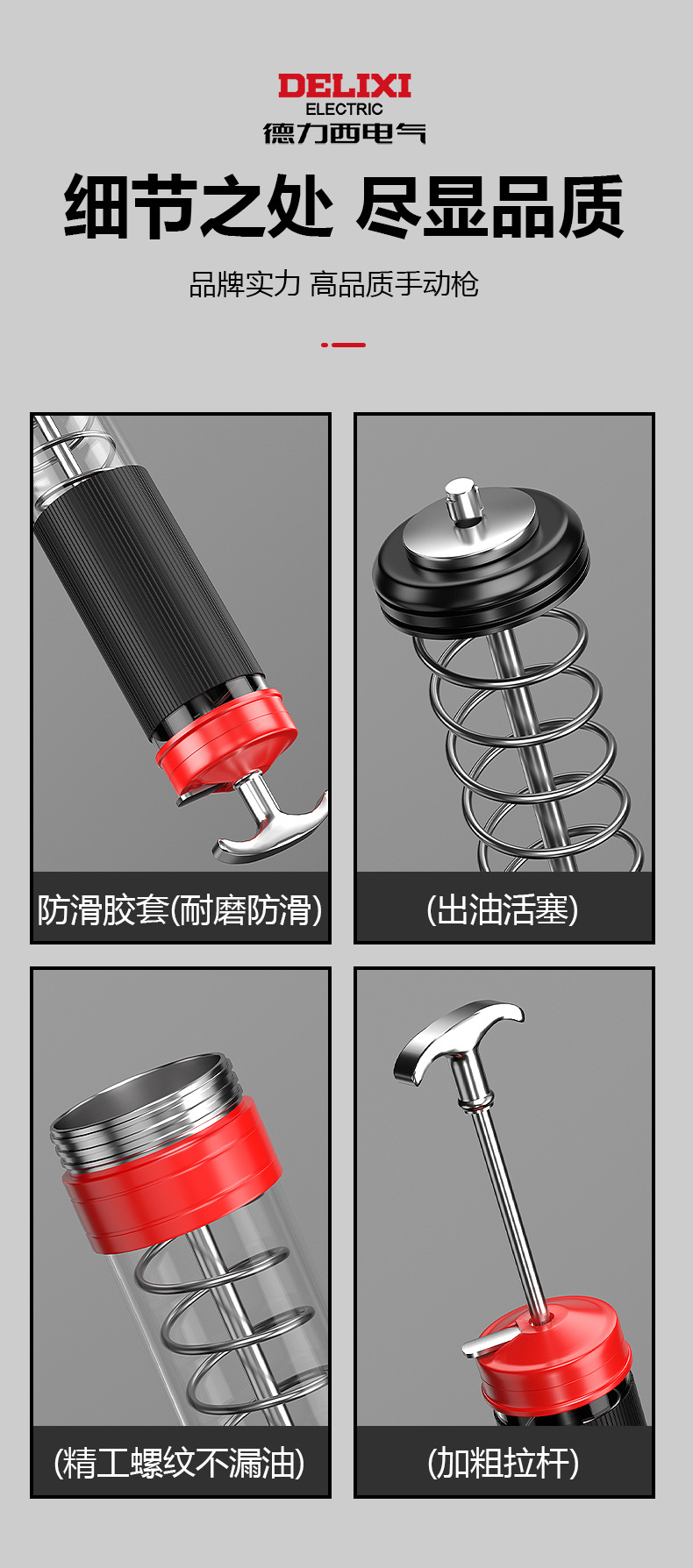 DELIXI
ELECTRIC
德力西电气

细节之处 尽显品质

品牌实力 高品质手动枪

防滑胶套(耐磨防滑)

(出油活塞)

(精工螺纹不漏油)

(加粗拉杆)