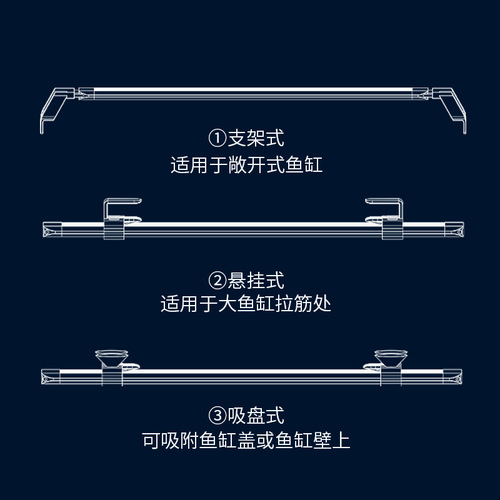 ①支架式
适用于敞开式鱼缸

②悬挂式
适用于大鱼缸拉筋处

③吸盘式
可吸附鱼缸盖或鱼缸壁上