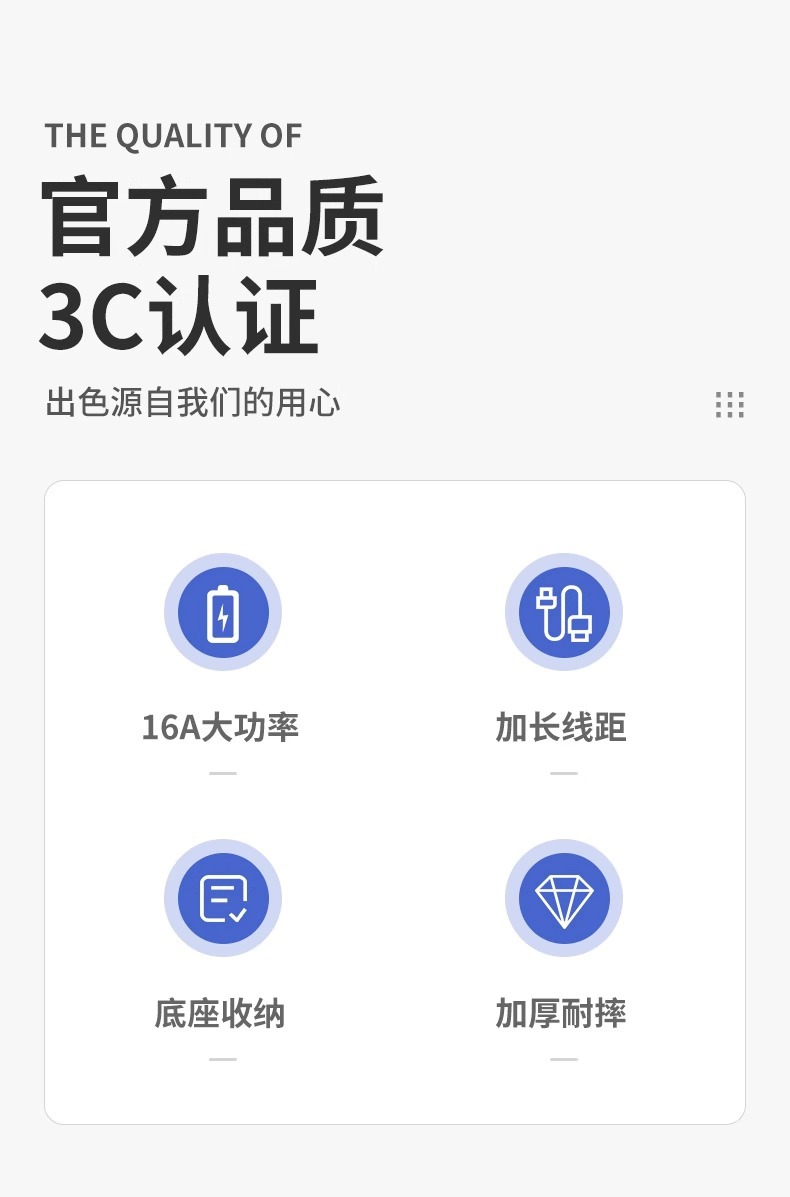 THE QUALITY OF

官方品质
3C认证

出色源自我们的用心

16A大功率

加长线距

底座收纳

加厚耐摔