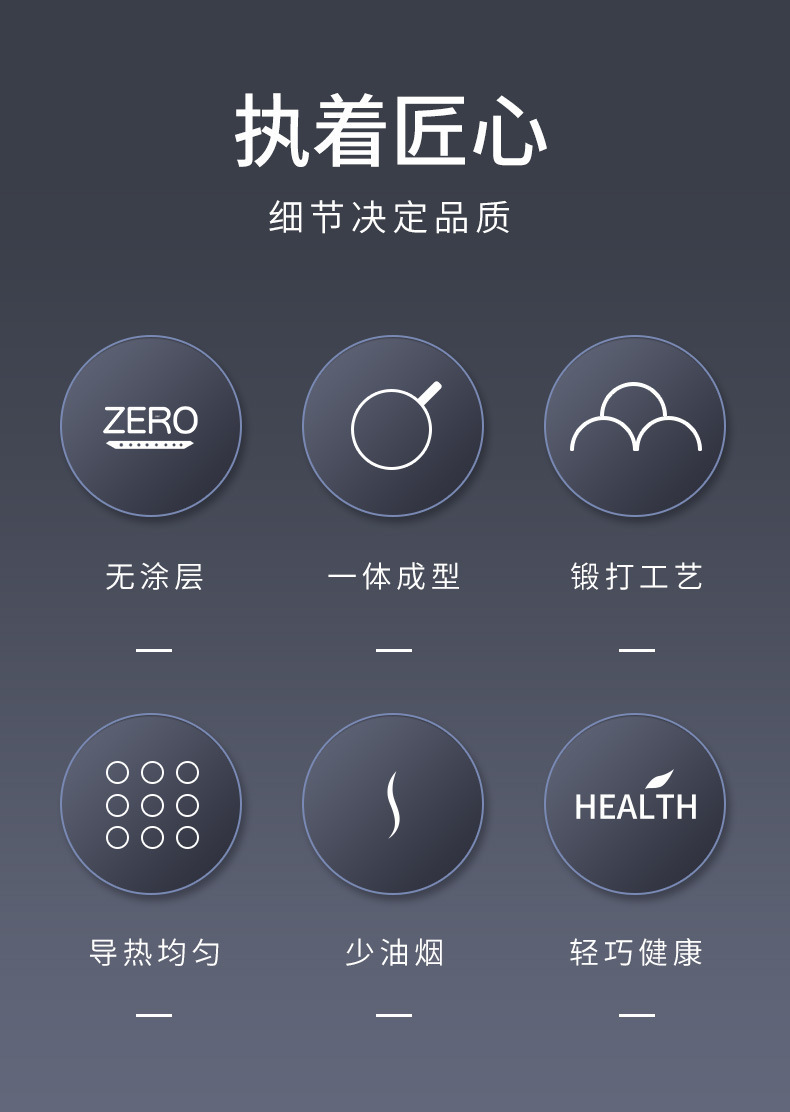 执着匠心

细节决定品质

ZERO

无涂层

一体成型

锻打工艺

导热均匀

少油烟

HEALTH

轻巧健康