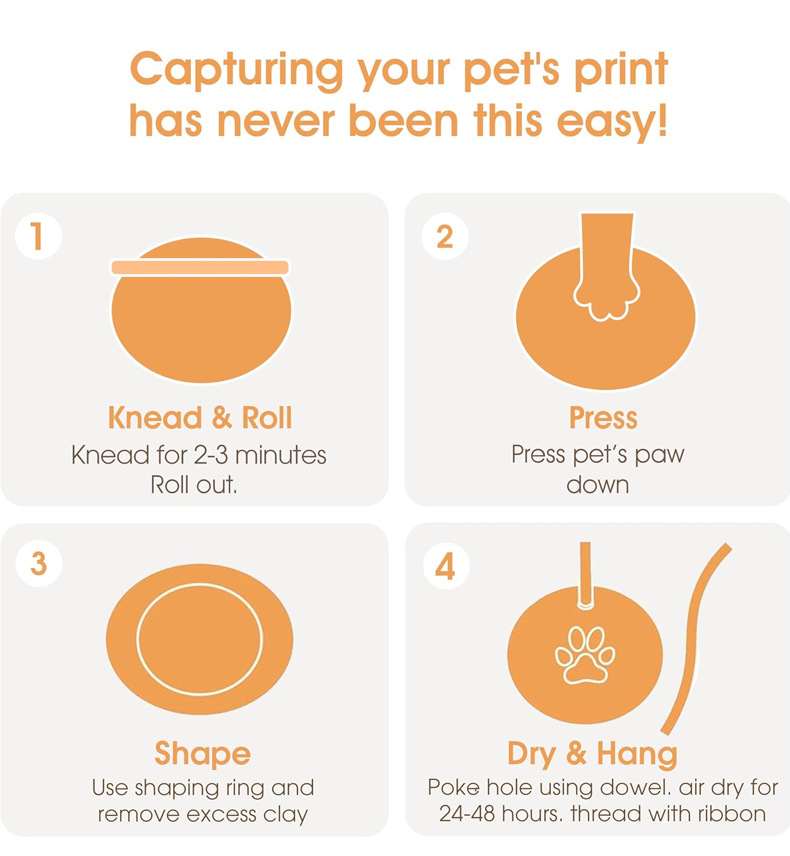 Capturing your pet's print has never been this easy!

1

Knead & Roll

Knead for 2-3 minutes Roll out.

2

Press

Press pet's paw down

3

Shape

Use shaping ring and remove excess clay

4

Dry & Hang

Poke hole using dowel. air dry for 24-48 hours. thread with ribbon