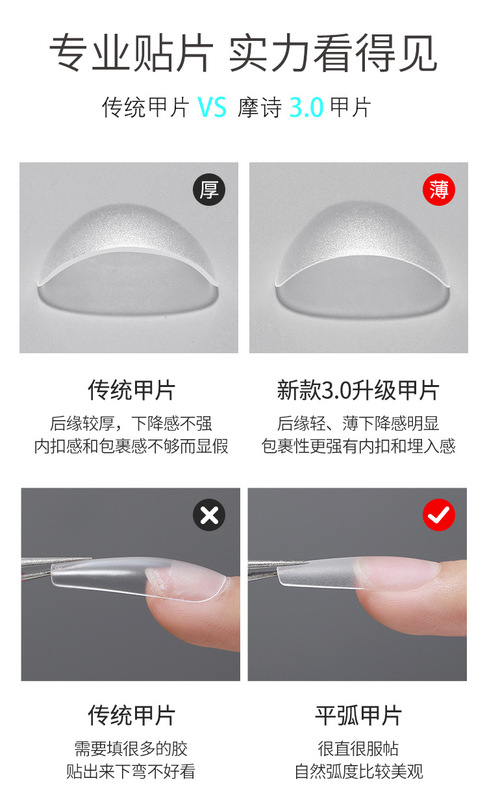 专业贴片 实力看得见

传统甲片 VS 摩诗 3.0 甲片

厚

薄

传统甲片

后缘较厚，下降感不强
内扣感和包裹感不够而显假

新款3.0升级甲片

后缘轻、薄下降感明显
包裹性更强有内扣和埋入感

传统甲片

需要填很多的胶
贴出来下弯不好看

平弧甲片

很直很服帖
自然弧度比较美观