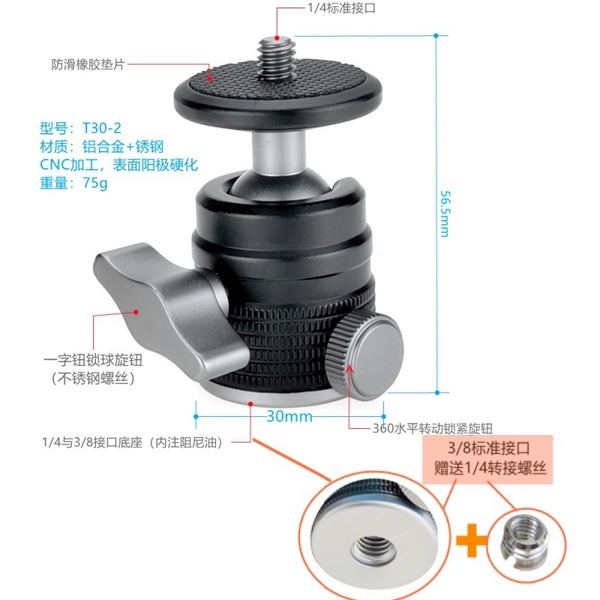 1/4标准接口

防滑橡胶垫片

型号：T30-2
材质：铝合金+锈钢
CNC加工，表面阳极硬化
重量：75g

56.5mm

一字钮锁球旋钮
（不锈钢螺丝）

30mm

360水平转动锁紧旋钮

1/4与3/8接口底座（内注阻尼油）

3/8标准接口
赠送1/4转接螺丝