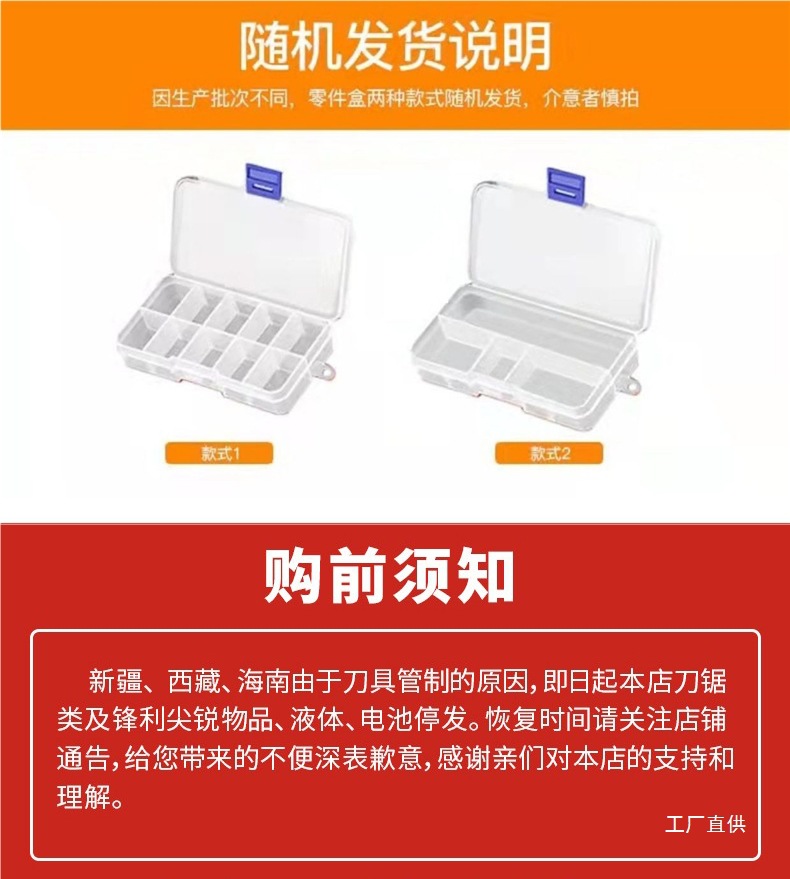 随机发货说明

因生产批次不同，零件盒两种款式随机发货，介意者慎拍

款式1

款式2

购前须知

新疆、西藏、海南由于刀具管制的原因,即日起本店刀锯类及锋利尖锐物品、液体、电池停发。恢复时间请关注店铺通告,给您带来的不便深表歉意,感谢亲们对本店的支持和理解。

工厂直供