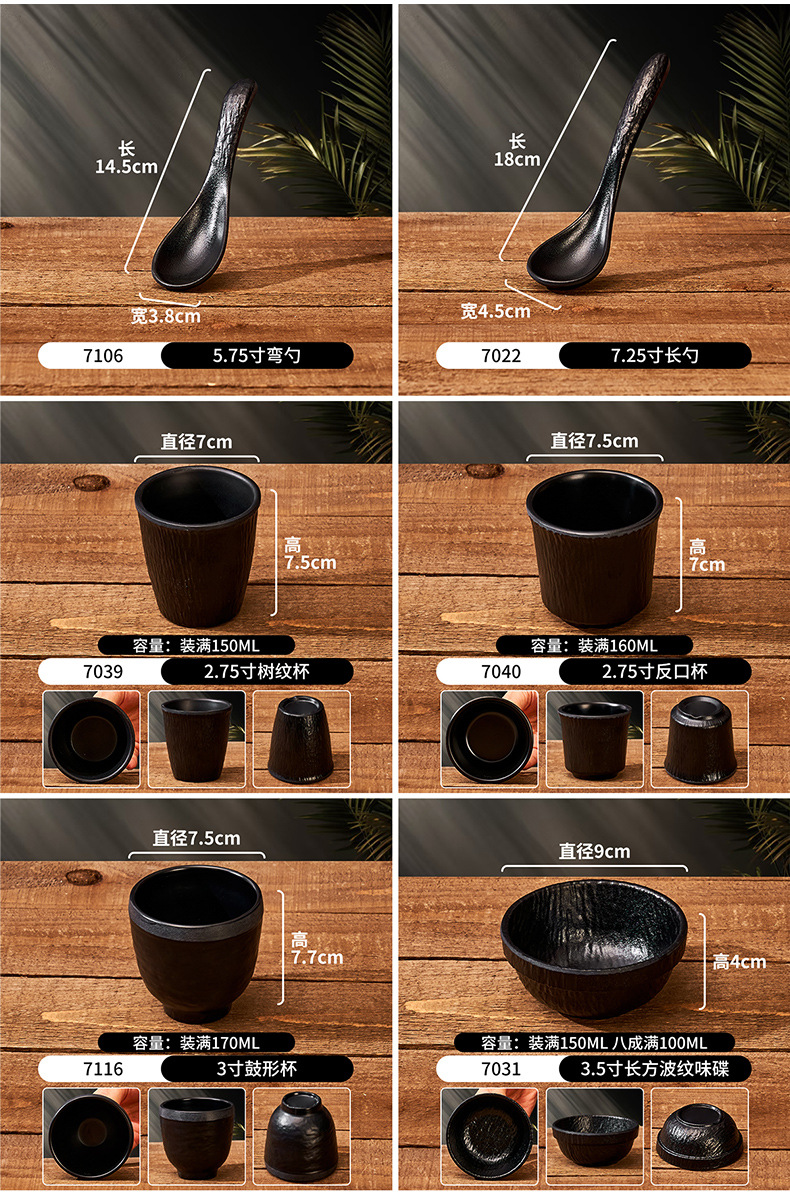 长
14.5cm

宽3.8cm

7106 5.75寸弯勺

长
18cm

宽4.5cm

7022 7.25寸长勺

直径7cm

高
7.5cm

容量：装满150ML

7039 2.75寸树纹杯

直径7.5cm

高
7cm

容量：装满160ML

7040 2.75寸反口杯

直径7.5cm

高
7.7cm

容量：装满170ML

7116 3寸鼓形杯

直径9cm

高4cm

容量：装满150ML 八成满100ML

7031 3.5寸长方波纹味碟