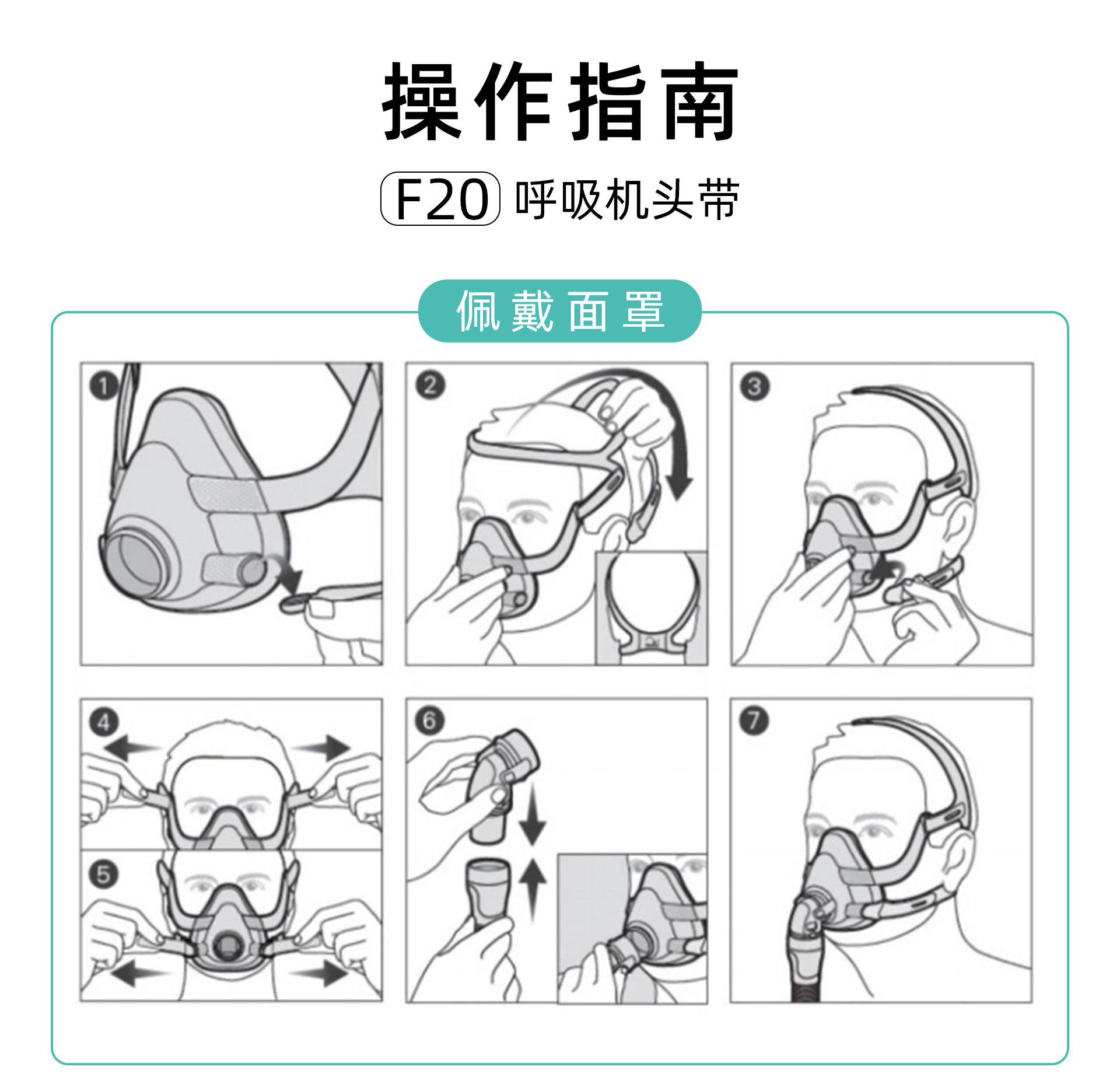 操作指南

F20 呼吸机头带

佩戴面罩

1

2

3

4

5

6

7