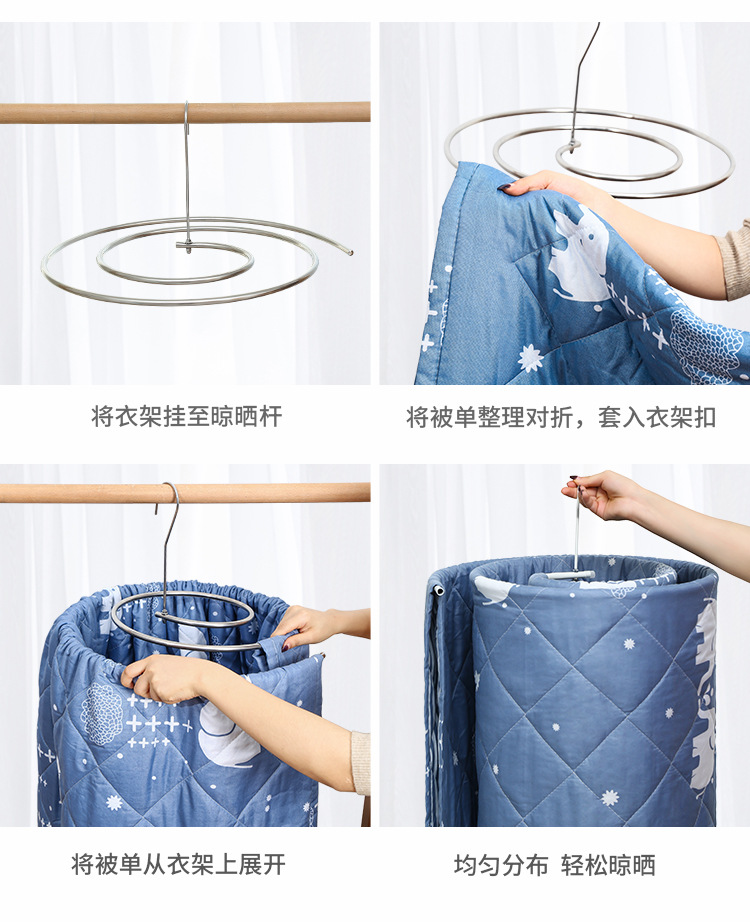 将衣架挂至晾晒杆

将被单整理对折，套入衣架扣

将被单从衣架上展开

均匀分布 轻松晾晒