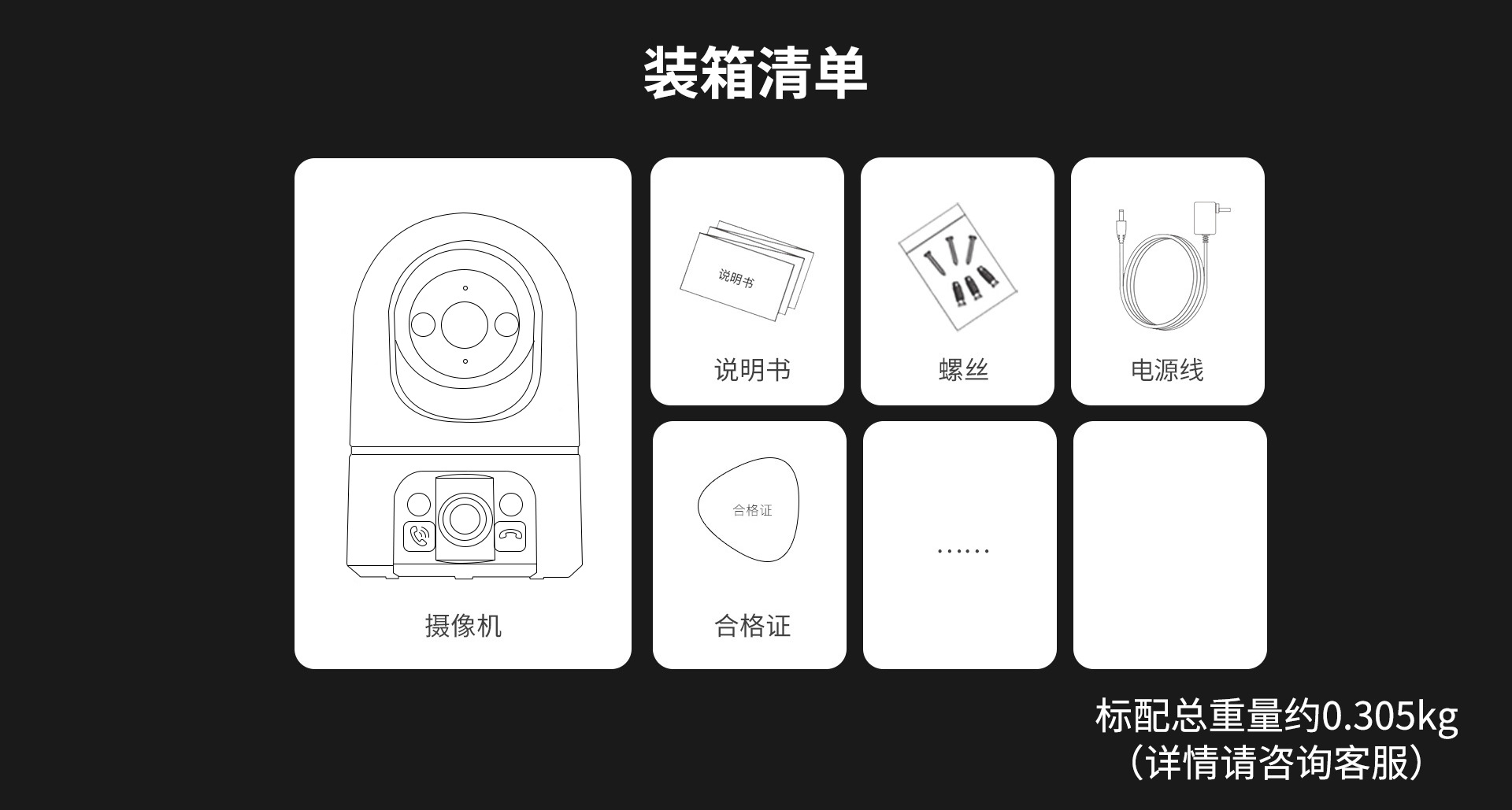 装箱清单

摄像机

说明书

说明书

螺丝

电源线

合格证

合格证

……

标配总重量约0.305kg
（详情请咨询客服）