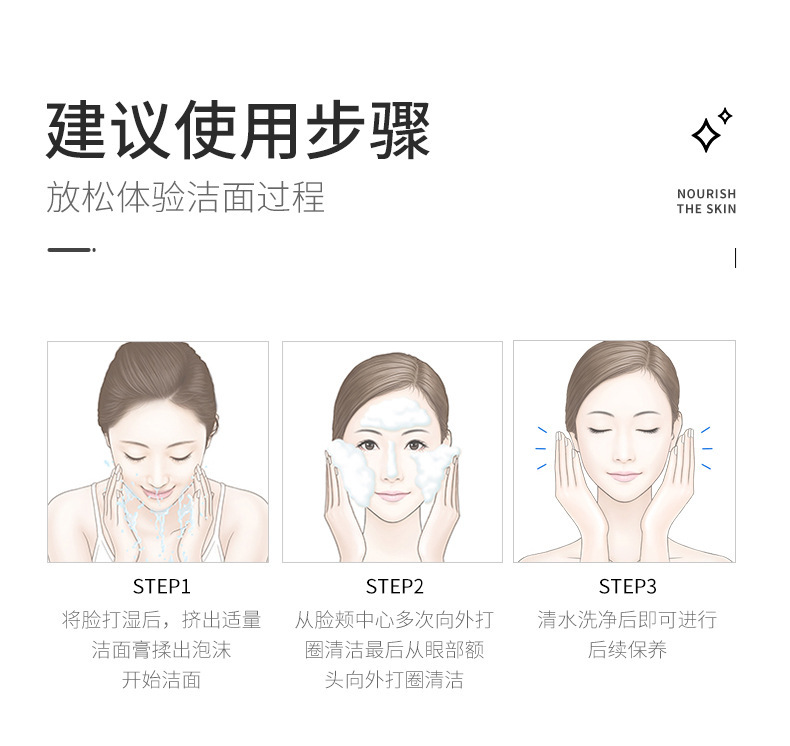 建议使用步骤
放松体验洁面过程

NOURISH
THE SKIN

STEP1
将脸打湿后，挤出适量洁面膏揉出泡沫开始洁面

STEP2
从脸颊中心多次向外打圈清洁最后从眼部额头向外打圈清洁

STEP3
清水洗净后即可进行后续保养