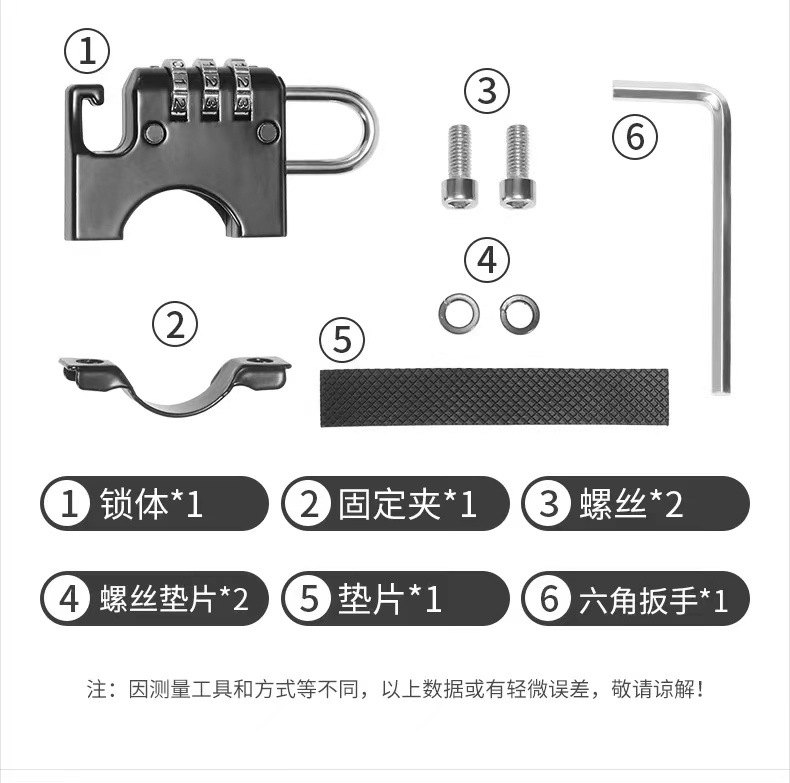 ①
③
⑥
④
②
⑤
1 锁体*1
2 固定夹*1
3 螺丝*2
4 螺丝垫片*2
5 垫片*1
6 六角扳手*1

注：因测量工具和方式等不同，以上数据或有轻微误差，敬请谅解！