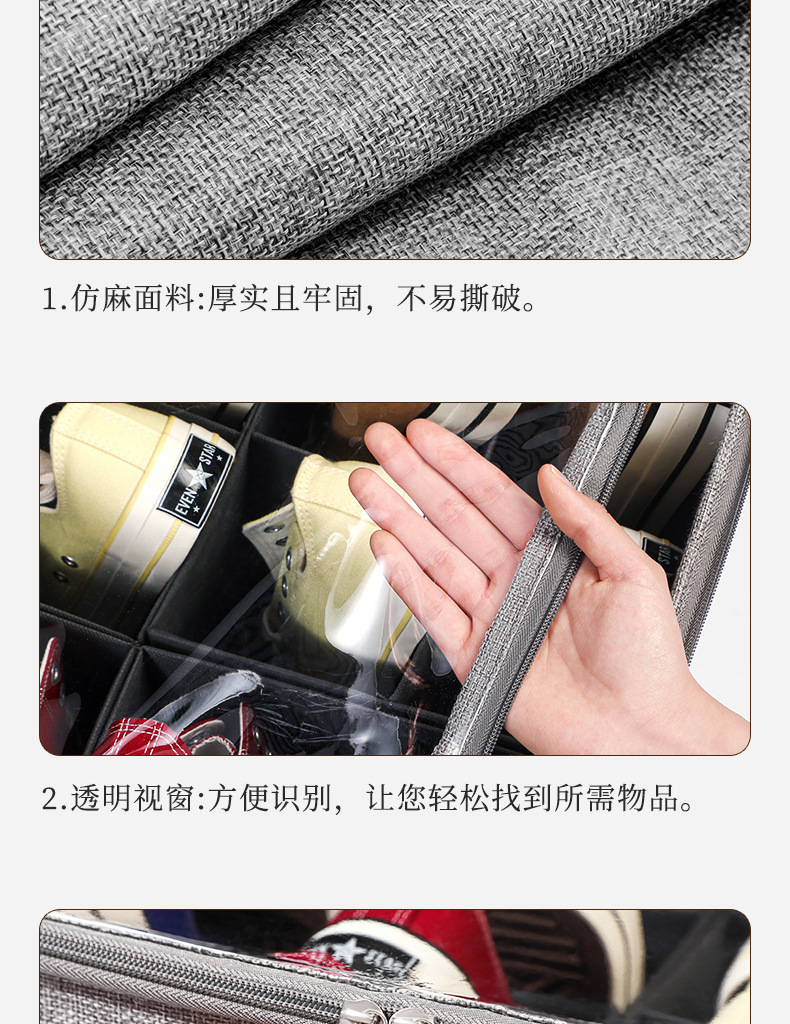 1.仿麻面料:厚实且牢固，不易撕破。

EVEN STAR

2.透明视窗:方便识别，让您轻松找到所需物品。